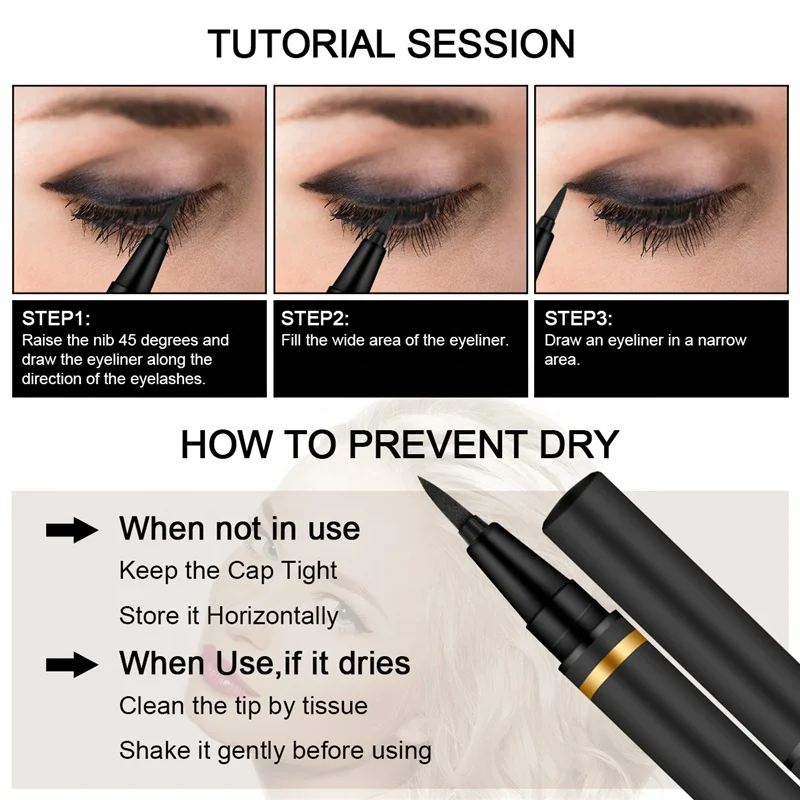 TUTORIAL SESSION

STEP1:
Raise the nib 45 degrees and draw the eyeliner along the direction of the eyelashes.

STEP2:
Fill the wide area of the eyeliner.

STEP3:
Draw an eyeliner in a narrow area.

HOW TO PREVENT DRY

When not in use
Keep the Cap Tight
Store it Horizontally

When Use,if it dries
Clean the tip by tissue
Shake it gently before using