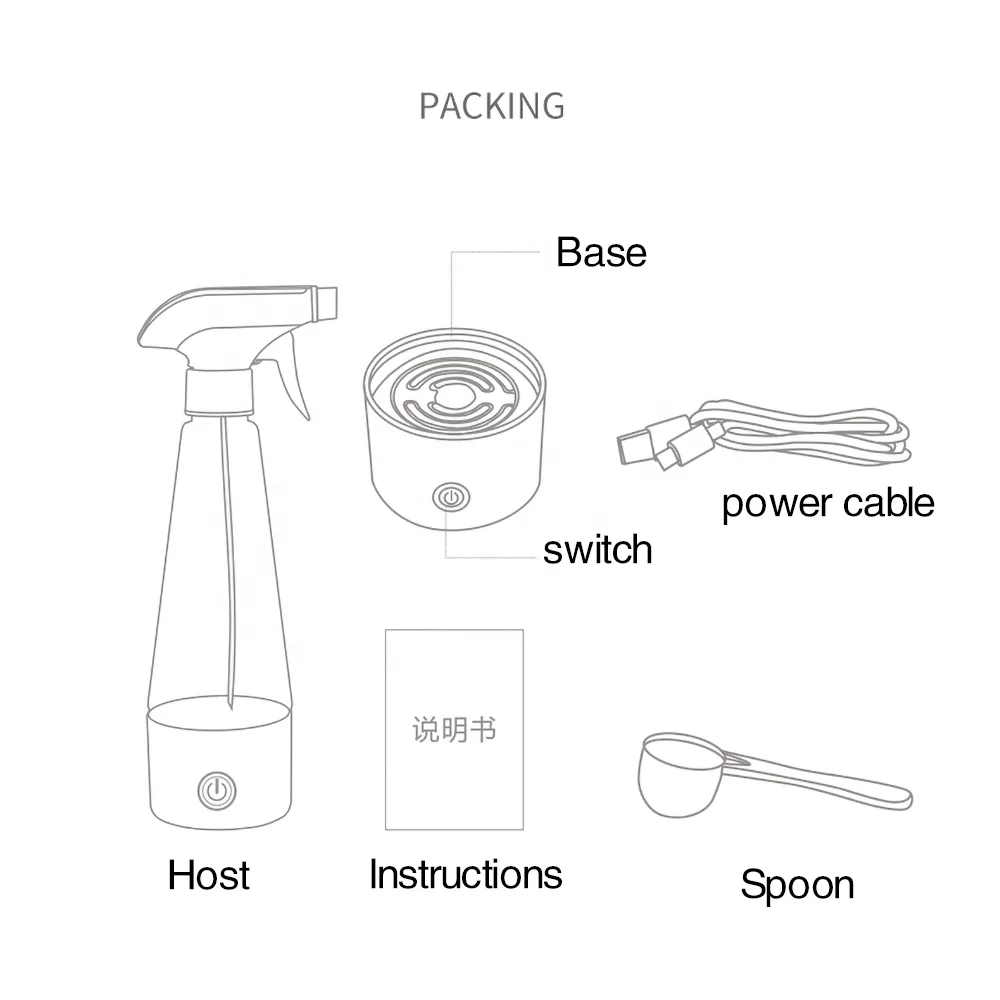 PACKING

Base

power cable

switch

说明书

Host

Instructions

Spoon