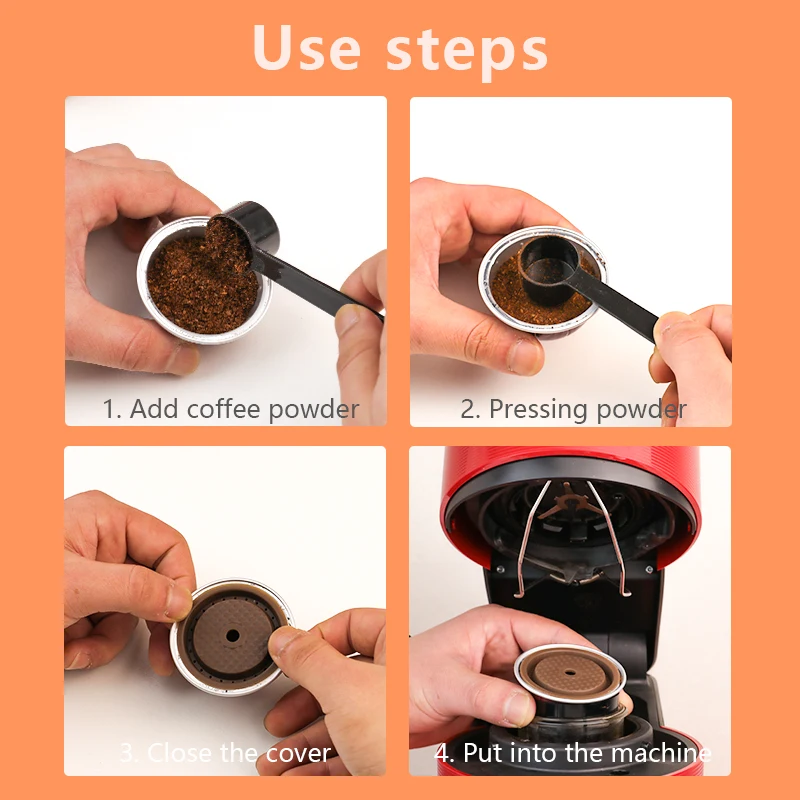 Use steps

1. Add coffee powder

2. Pressing powder

3. Close the cover

4. Put into the machine