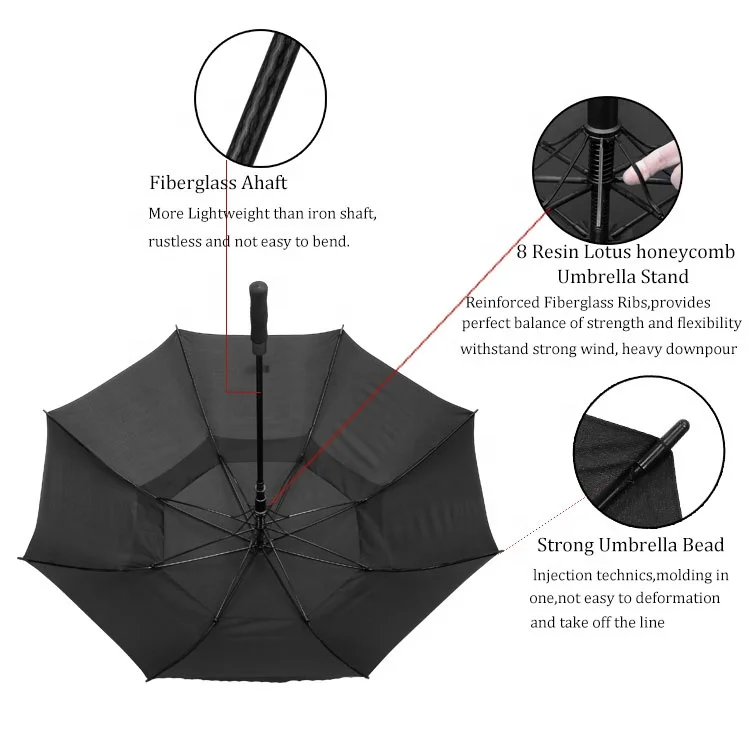 Fiberglass Ahaft
More Lightweight than iron shaft, rustless and not easy to bend.

8 Resin Lotus honeycomb Umbrella Stand
Reinforced Fiberglass Ribs,provides perfect balance of strength and flexibility withstand strong wind, heavy downpour

Strong Umbrella Bead
lnjection technics,molding in one,not easy to deformation and take off the line