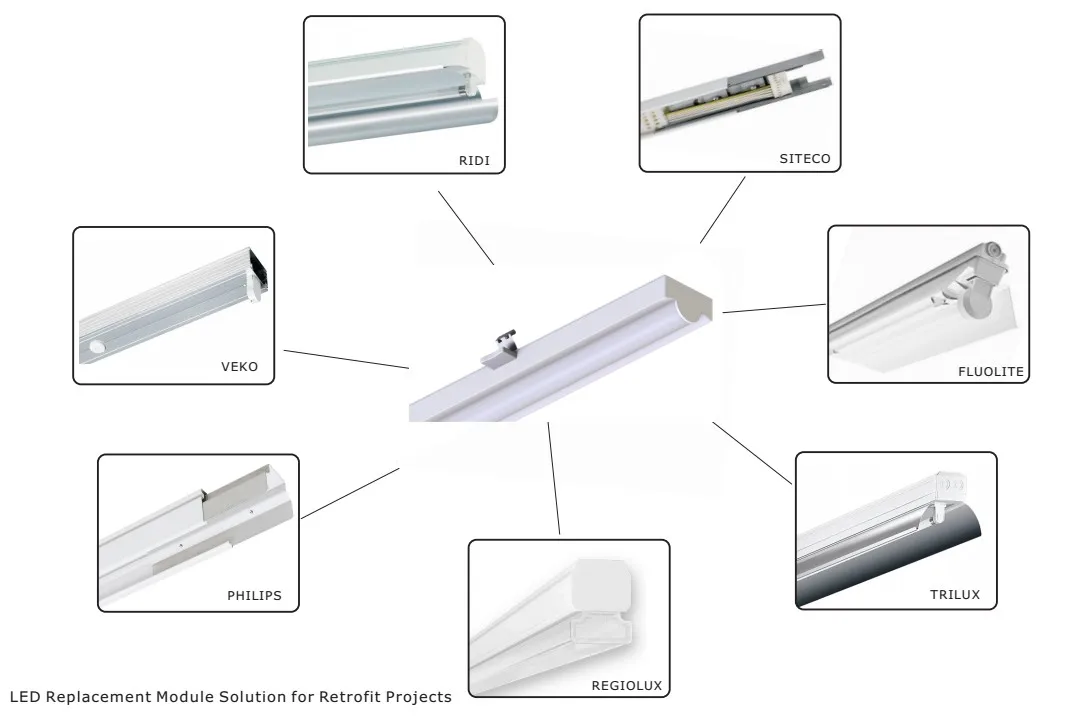 RIDI

SITECO

VEKO

FLUOLITE

PHILIPS

TRILUX

REGIOLUX

LED Replacement Module Solution for Retrofit Projects