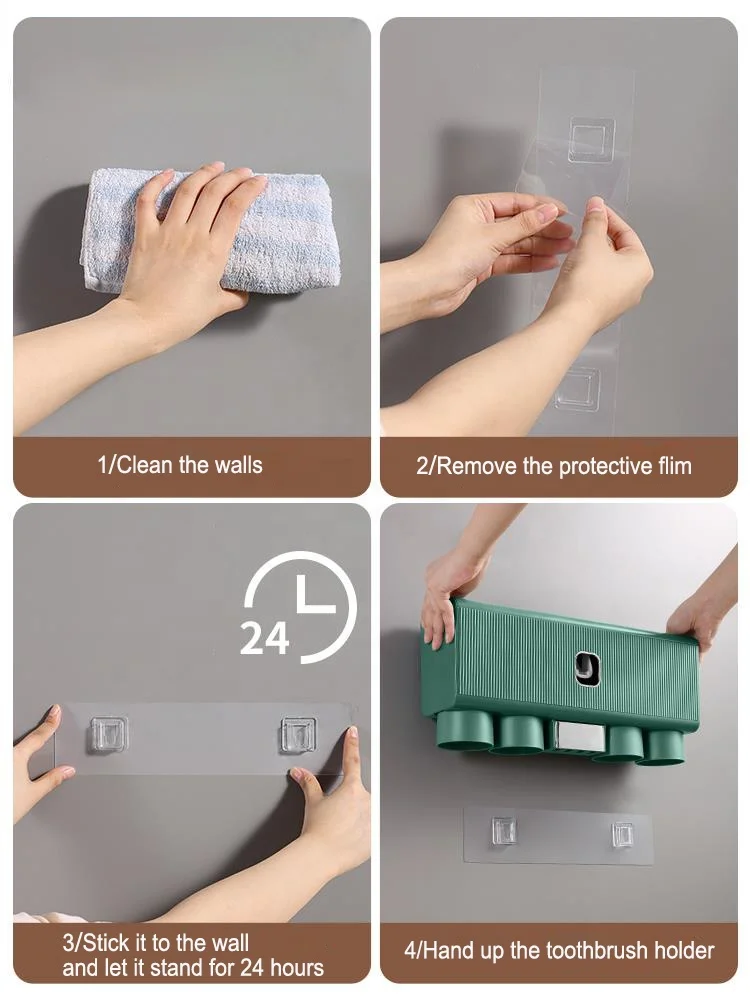 1/Clean the walls

2/Remove the protective flim

24

3/Stick it to the wall and let it stand for 24 hours

4/Hand up the toothbrush holder