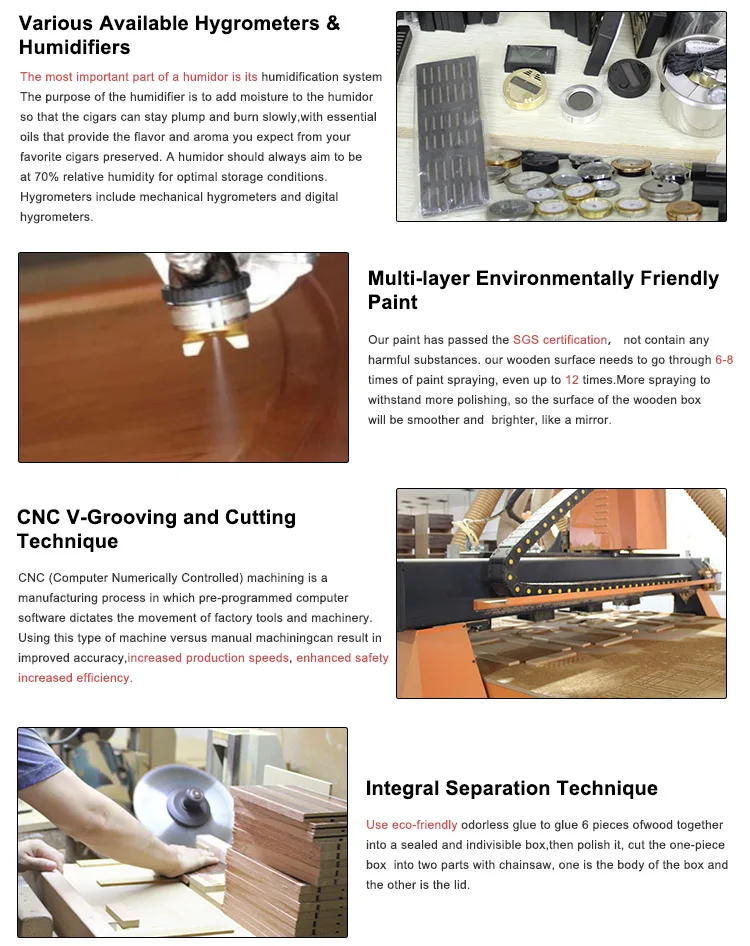 Various Available Hygrometers & Humidifiers

The most important part of a humidor is its humidification system The purpose of the humidifier is to add moisture to the humidor so that the cigars can stay plump and burn slowly,with essential oils that provide the flavor and aroma you expect from your favorite cigars preserved. A humidor should always aim to be at 70% relative humidity for optimal storage conditions. Hygrometers include mechanical hygrometers and digital hygrometers.

Multi-layer Environmentally Friendly Paint

Our paint has passed the SGS certification, not contain any harmful substances. our wooden surface needs to go through 6-8 times of paint spraying, even up to 12 times.More spraying to withstand more polishing, so the surface of the wooden box will be smoother and brighter, like a mirror.

CNC V-Grooving and Cutting Technique

CNC (Computer Numerically Controlled) machining is a manufacturing process in which pre-programmed computer software dictates the movement of factory tools and machinery. Using this type of machine versus manual machiningcan result in improved accuracy,increased production speeds, enhanced safety increased efficiency.

Integral Separation Technique

Use eco-friendly odorless glue to glue 6 pieces ofwood together into a sealed and indivisible box,then polish it, cut the one-piece box into two parts with chainsaw, one is the body of the box and the other is the lid.