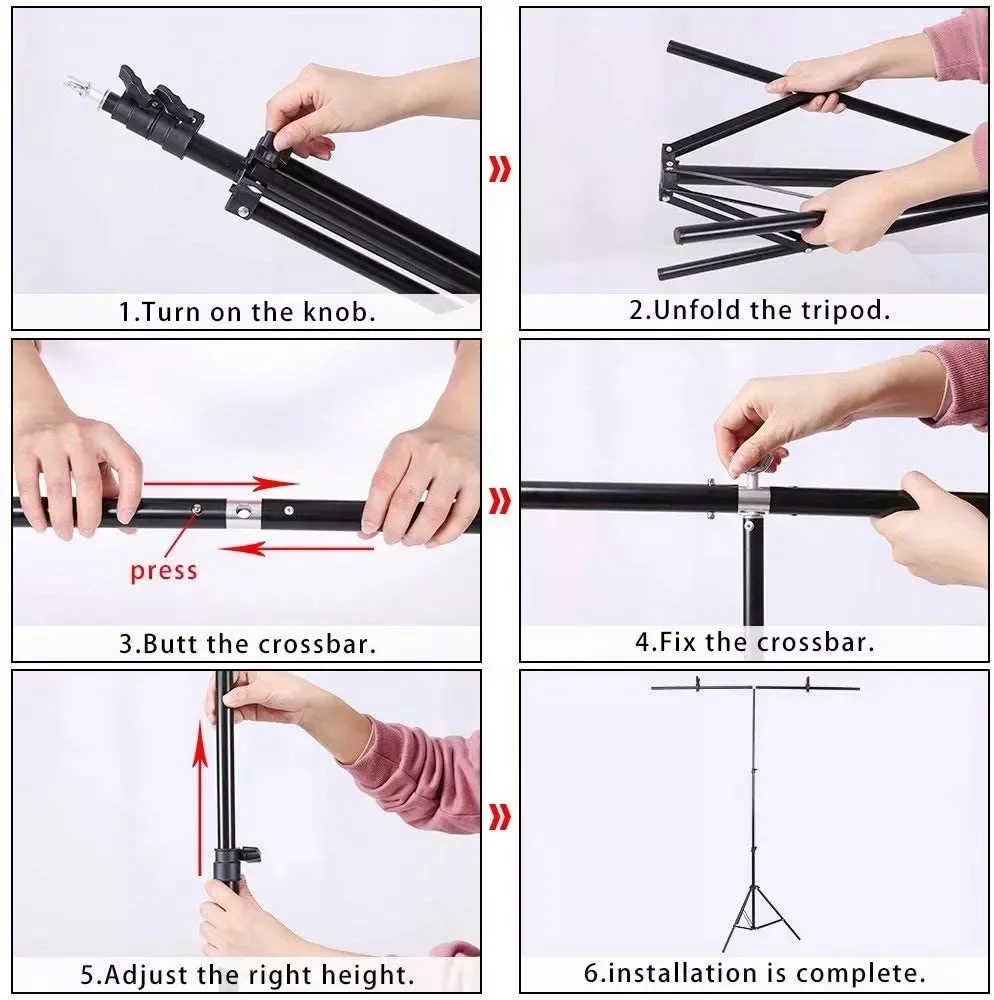 1.Turn on the knob.

2.Unfold the tripod.

press

3.Butt the crossbar.

4.Fix the crossbar.

5.Adjust the right height.

6.installation is complete.