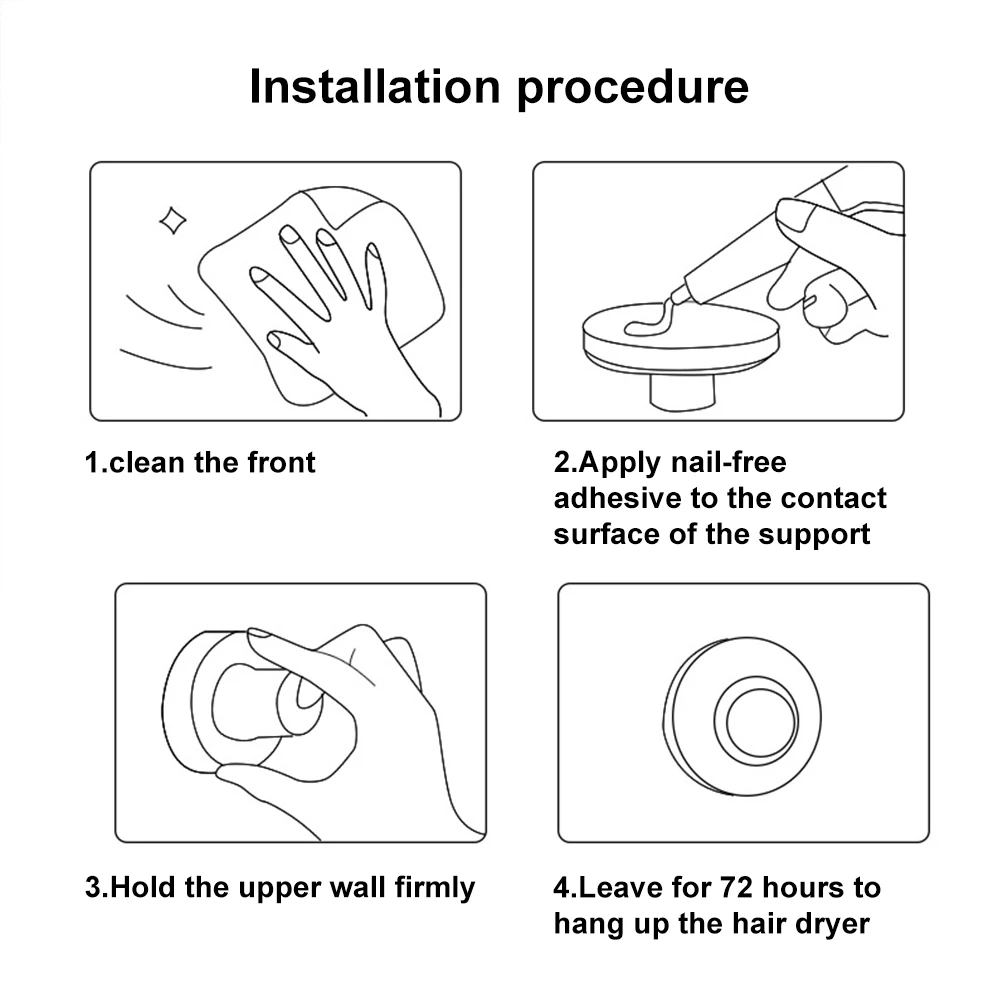 Installation procedure

1.clean the front

2.Apply nail-free adhesive to the contact surface of the support

3.Hold the upper wall firmly

4.Leave for 72 hours to hang up the hair dryer