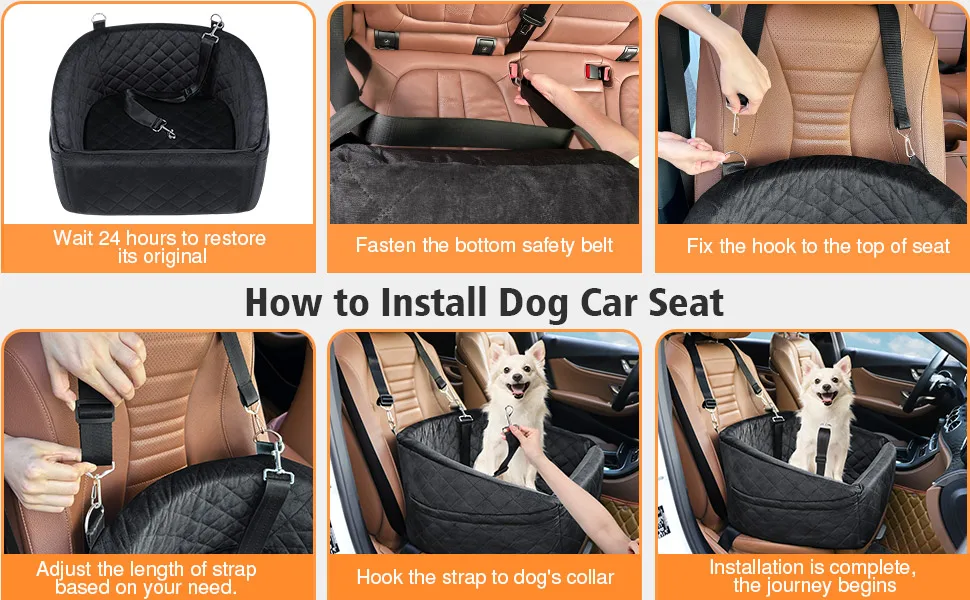 Wait 24 hours to restore its original

Fasten the bottom safety belt

Fix the hook to the top of seat

How to Install Dog Car Seat

Adjust the length of strap based on your need.

Hook the strap to dog's collar

Installation is complete, the journey begins