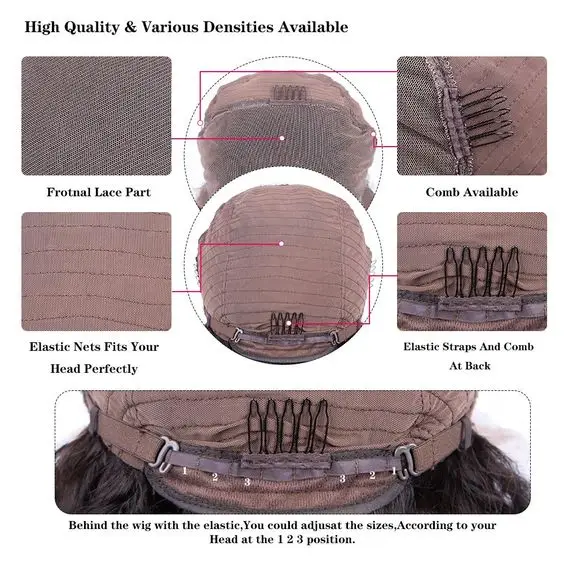 High Quality & Various Densities Available

Frotnal Lace Part

Comb Available

Elastic Nets Fits Your Head Perfectly

Elastic Straps And Comb At Back

1 2 3 3 2 1

Behind the wig with the elastic,You could adjusat the sizes,According to your Head at the 1 2 3 position.