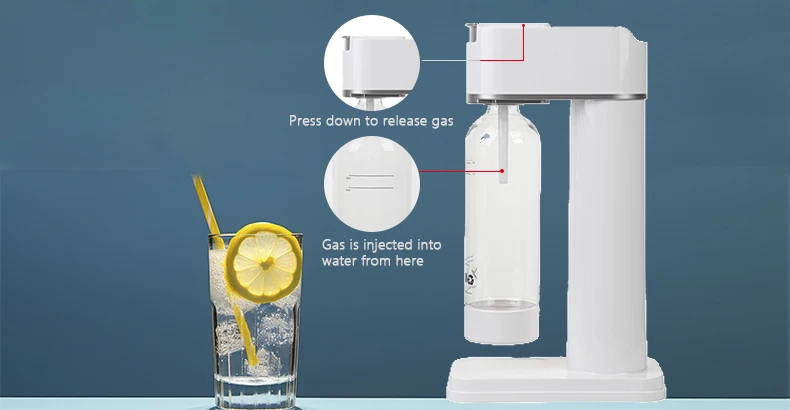 Press down to release gas

Gas is injected into water from here