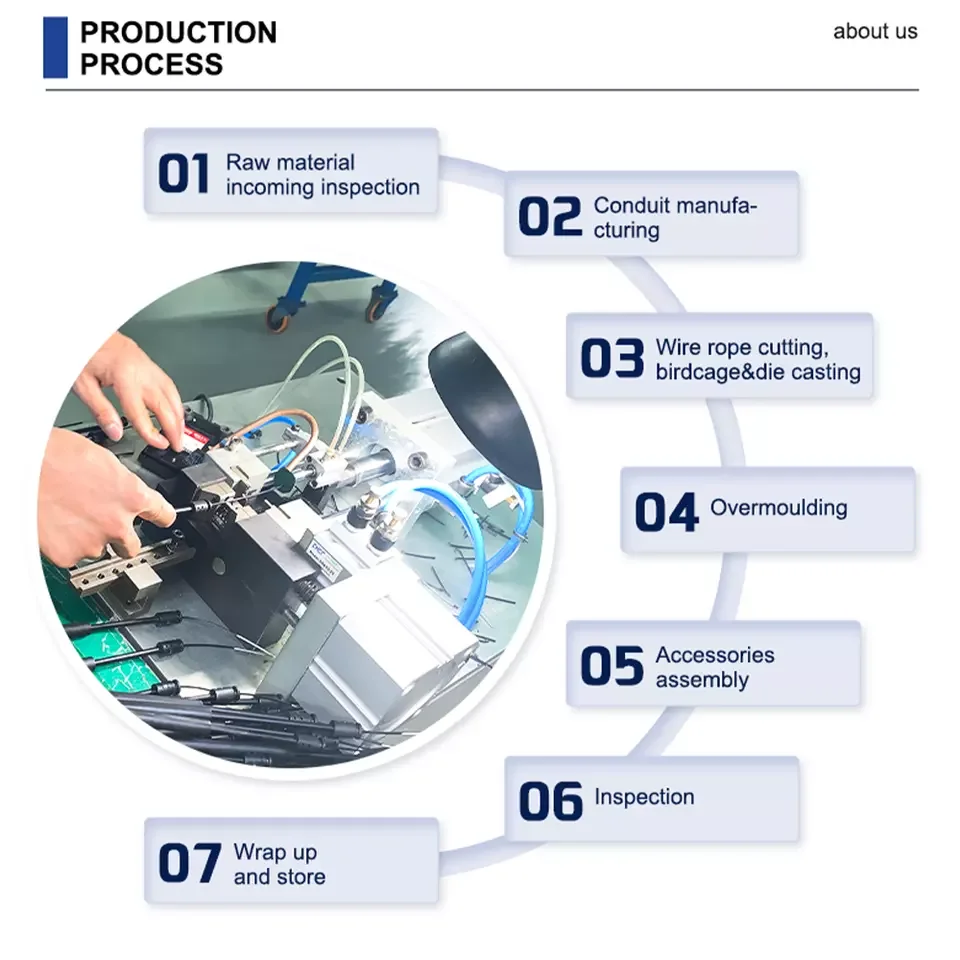 PRODUCTION PROCESS

about us

01 Raw material incoming inspection

02 Conduit manufacturing

03 Wire rope cutting, birdcage&die casting

04 Overmoulding

05 Accessories assembly

06 Inspection

07 Wrap up and store