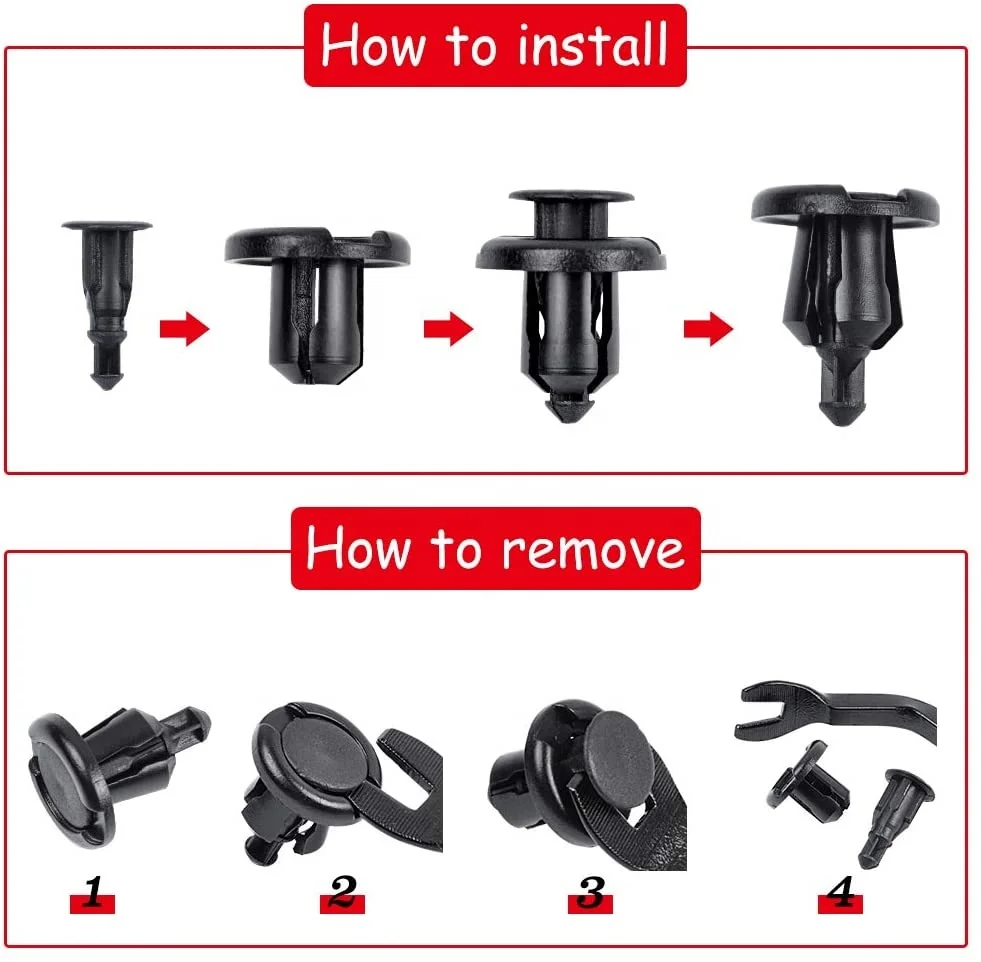 How to install

How to remove

1

2

3

4