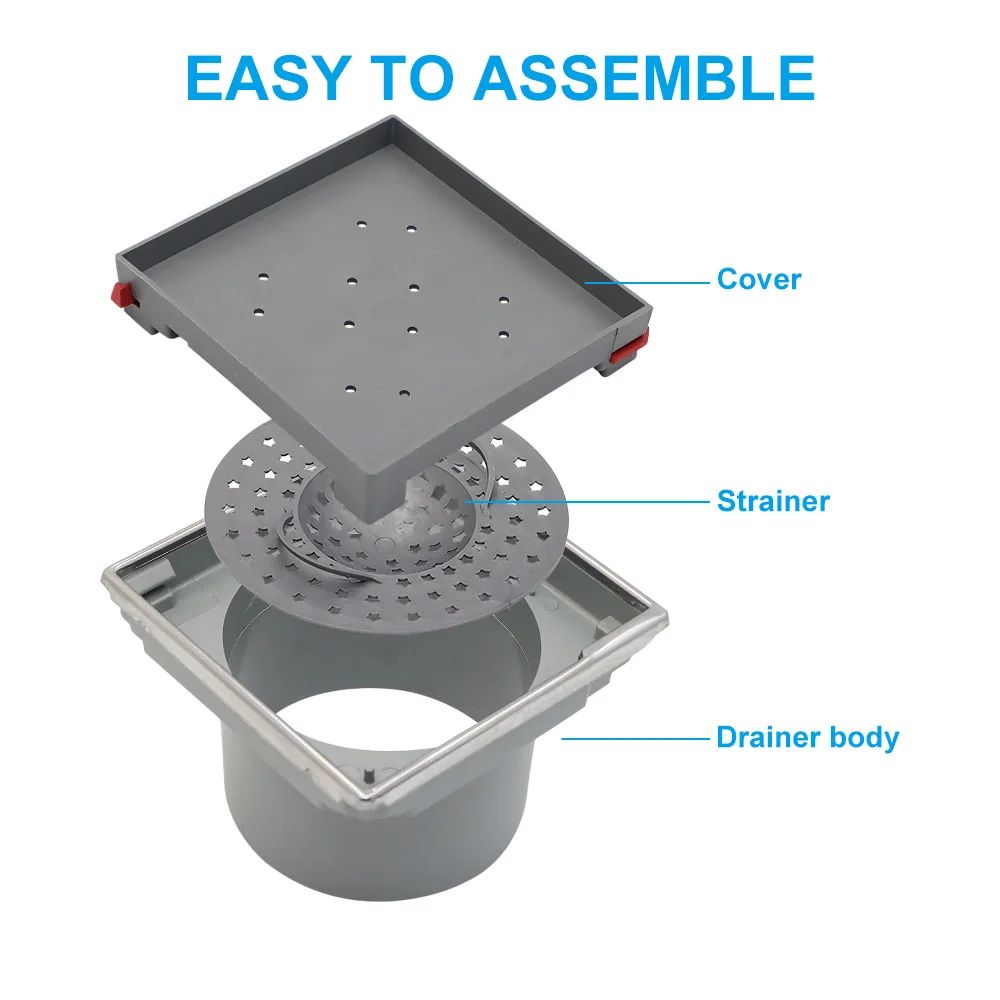 EASY TO ASSEMBLE

Cover

Strainer

Drainer body