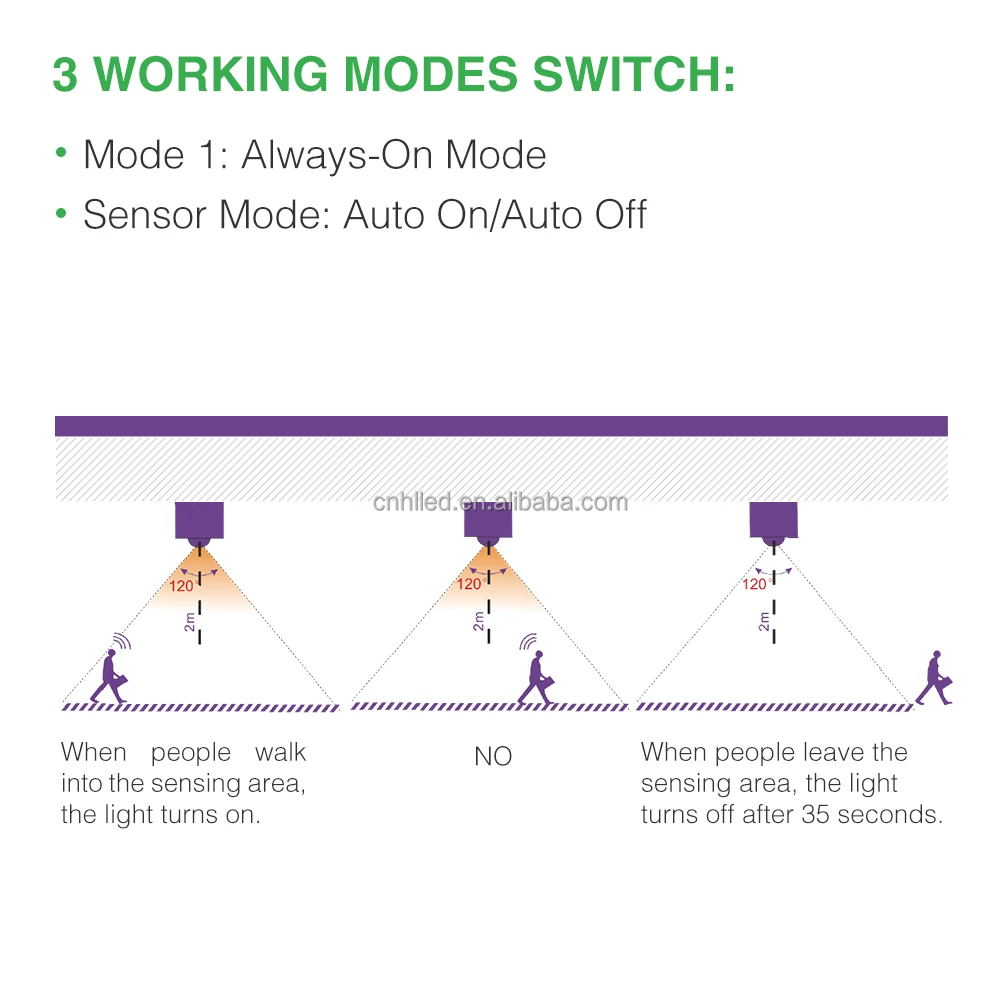 3 WORKING MODES SWITCH:

• Mode 1: Always-On Mode
• Sensor Mode: Auto On/Auto Off

cnhlled.en.alibaba.com

120°
2m

120°
2m

120°
2m

When people walk into the sensing area, the light turns on.

NO

When people leave the sensing area, the light turns off after 35 seconds.