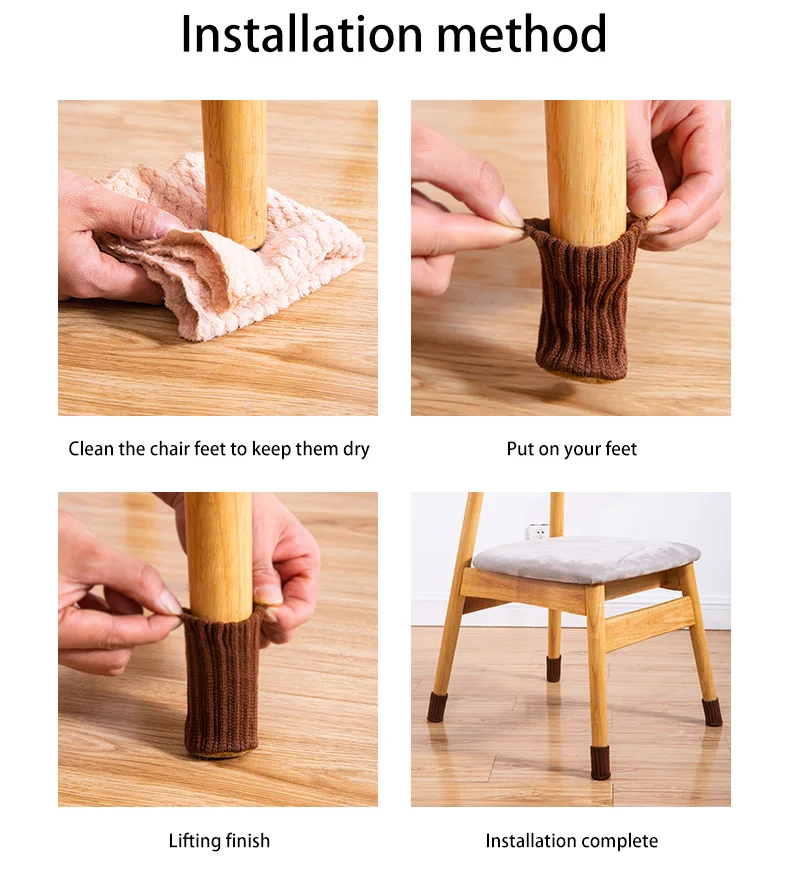 Installation method

Clean the chair feet to keep them dry

Put on your feet

Lifting finish

Installation complete