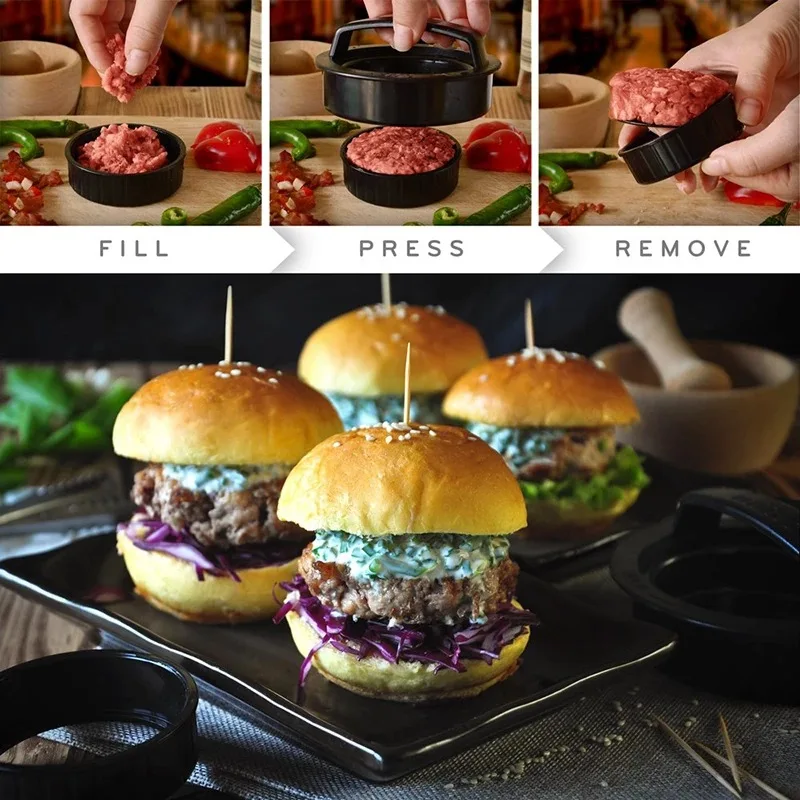 FILL

PRESS

REMOVE