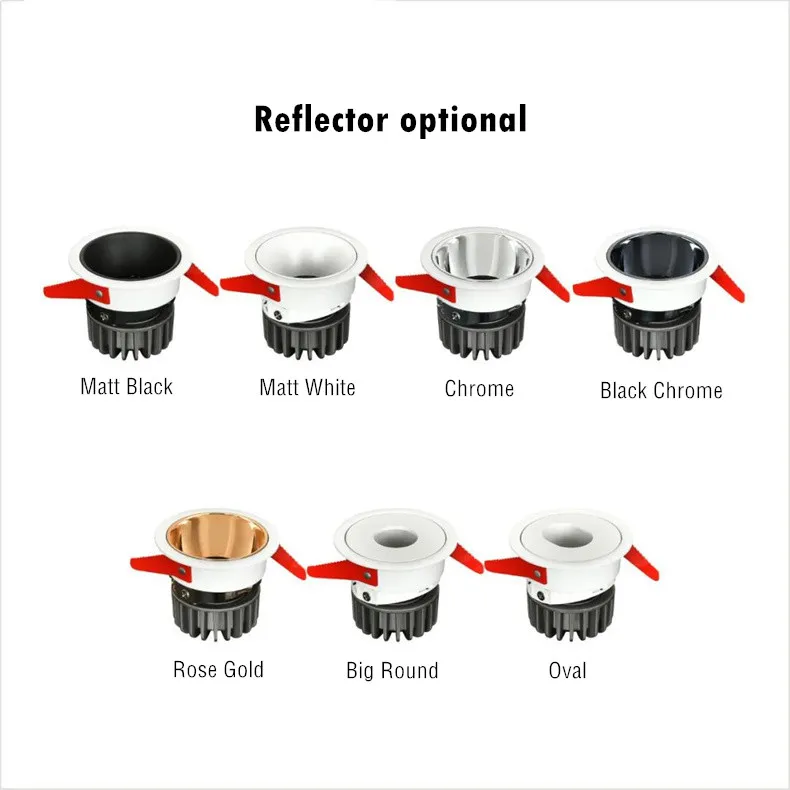 Reflector optional

Matt Black

Matt White

Chrome

Black Chrome

Rose Gold

Big Round

Oval