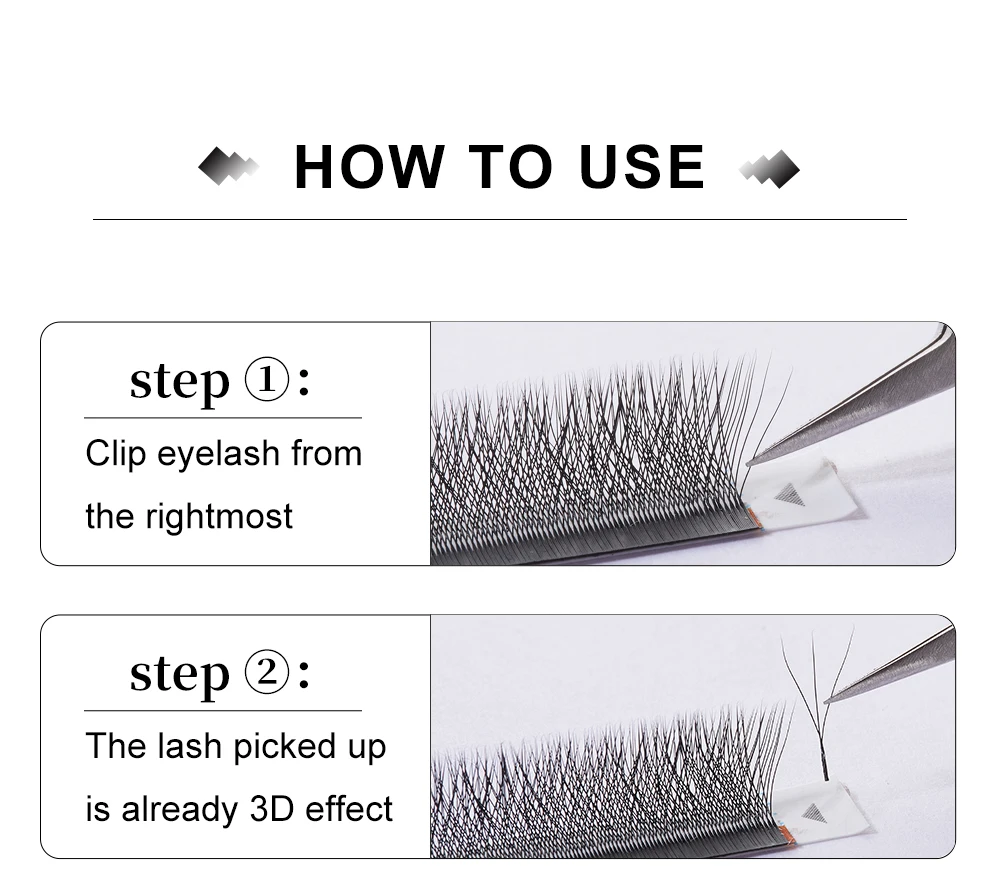 HOW TO USE

step ①:

Clip eyelash from the rightmost

step ②:

The lash picked up is already 3D effect