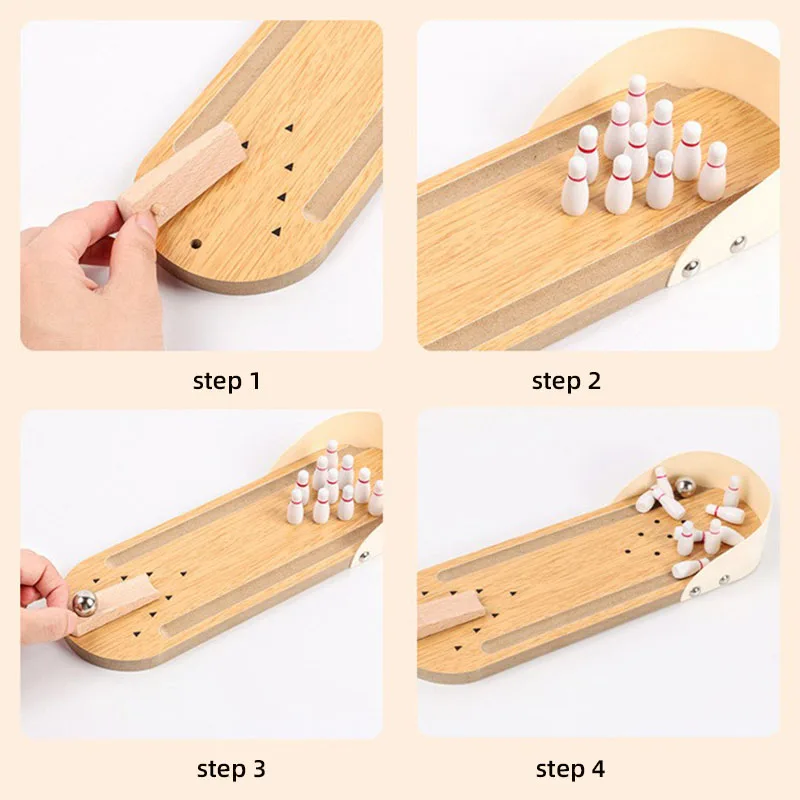 step 1

step 2

step 3

step 4