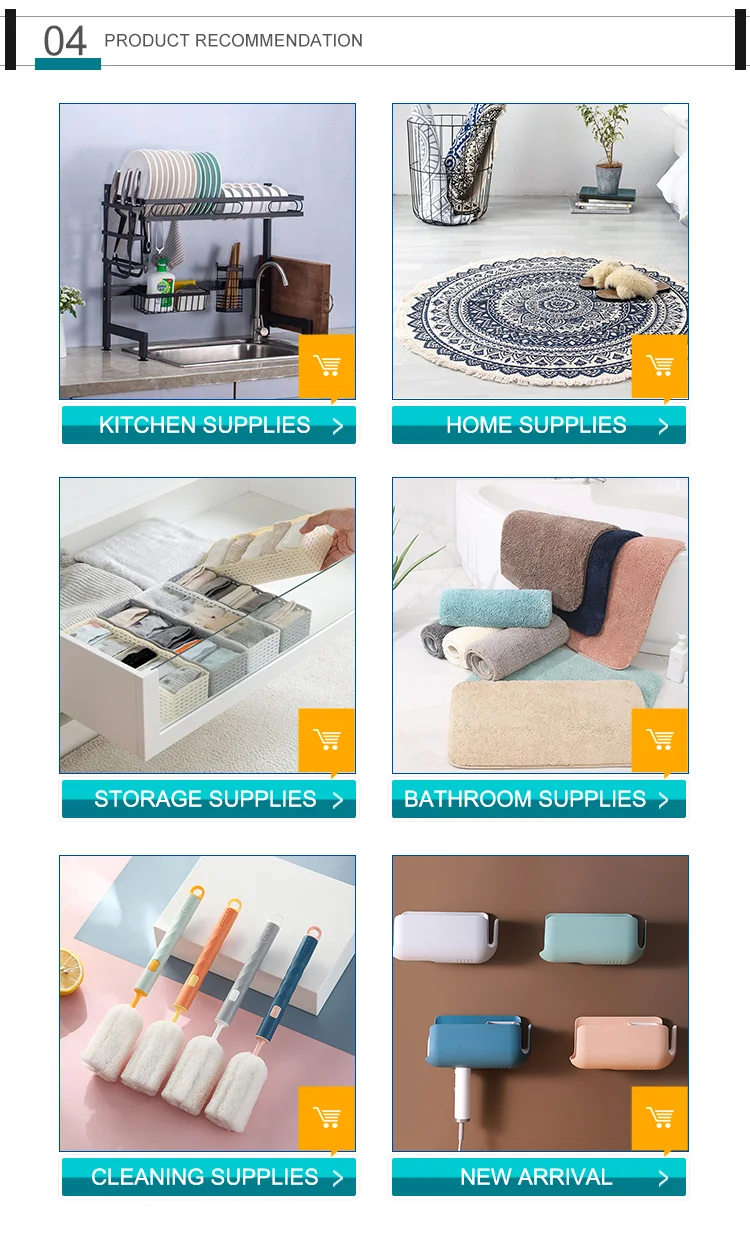 04 PRODUCT RECOMMENDATION

KITCHEN SUPPLIES >

HOME SUPPLIES >

STORAGE SUPPLIES >

BATHROOM SUPPLIES >

CLEANING SUPPLIES >

NEW ARRIVAL >