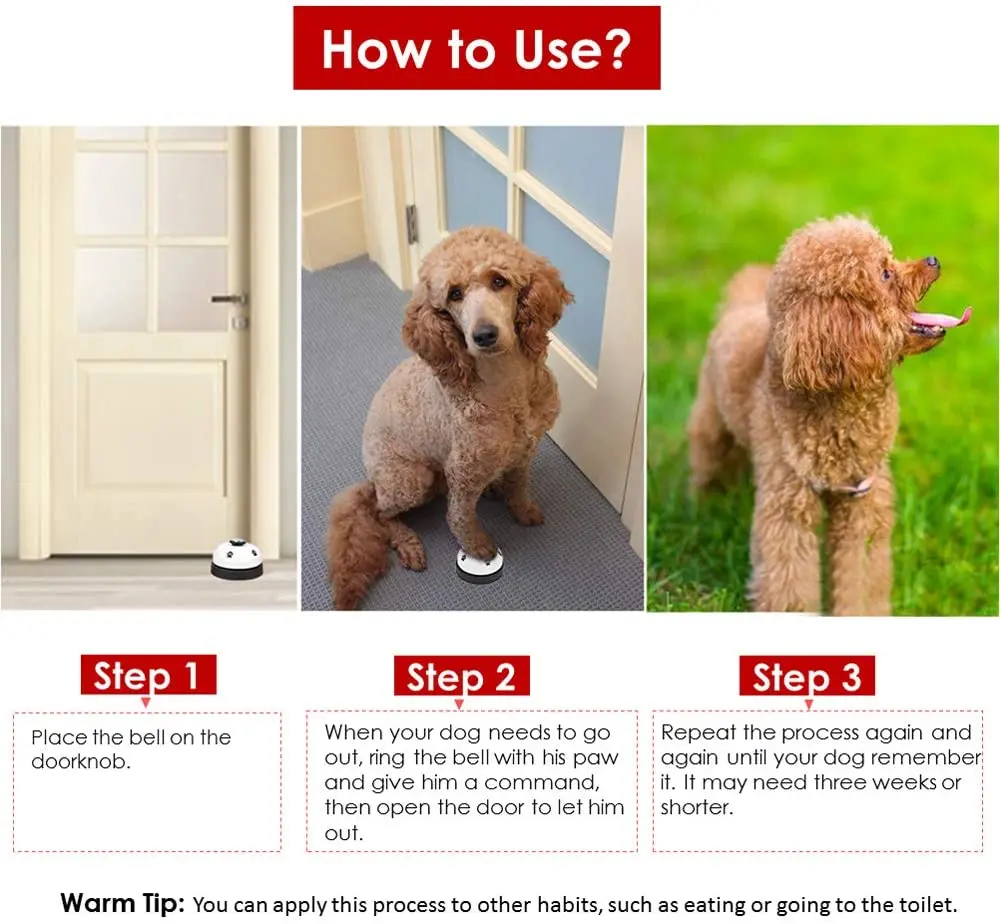 How to Use?

Step 1

Place the bell on the doorknob.

Step 2

When your dog needs to go out, ring the bell with his paw and give him a command, then open the door to let him out.

Step 3

Repeat the process again and again until your dog remember it. It may need three weeks or shorter.

Warm Tip: You can apply this process to other habits, such as eating or going to the toilet.