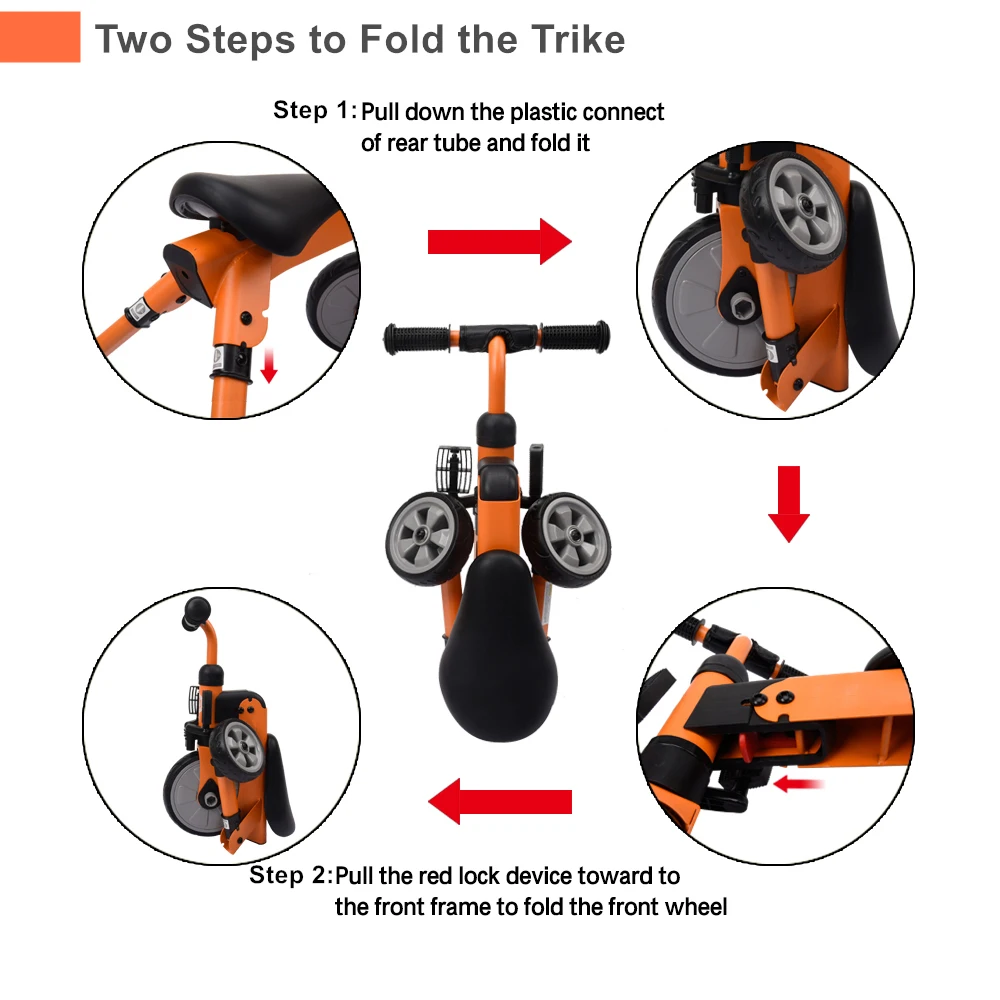 Two Steps to Fold the Trike

Step 1: Pull down the plastic connect of rear tube and fold it

Step 2: Pull the red lock device toward to the front frame to fold the front wheel