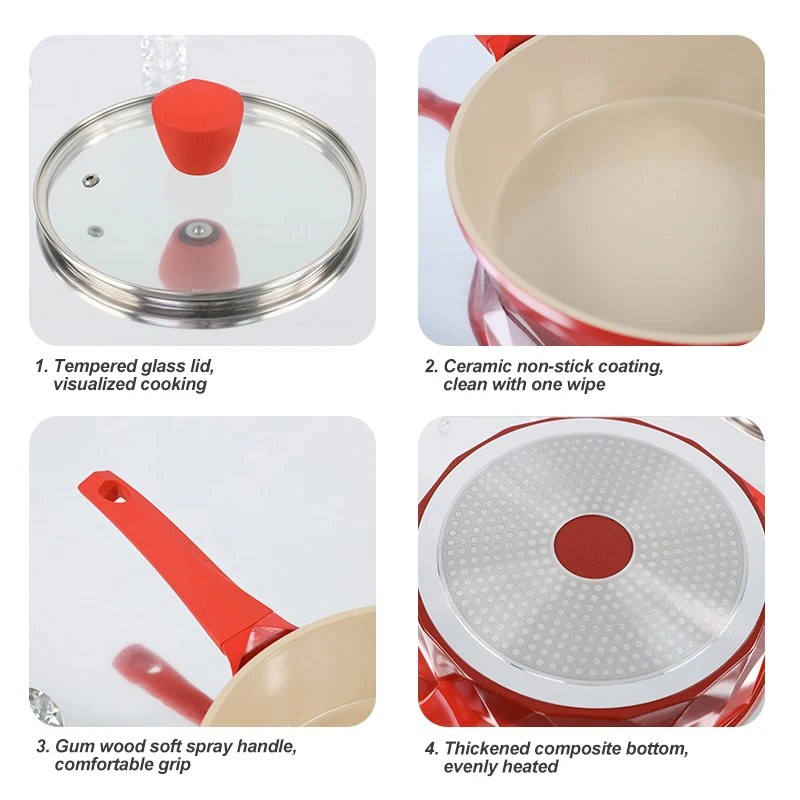 1. Tempered glass lid, visualized cooking

2. Ceramic non-stick coating, clean with one wipe

3. Gum wood soft spray handle, comfortable grip

4. Thickened composite bottom, evenly heated