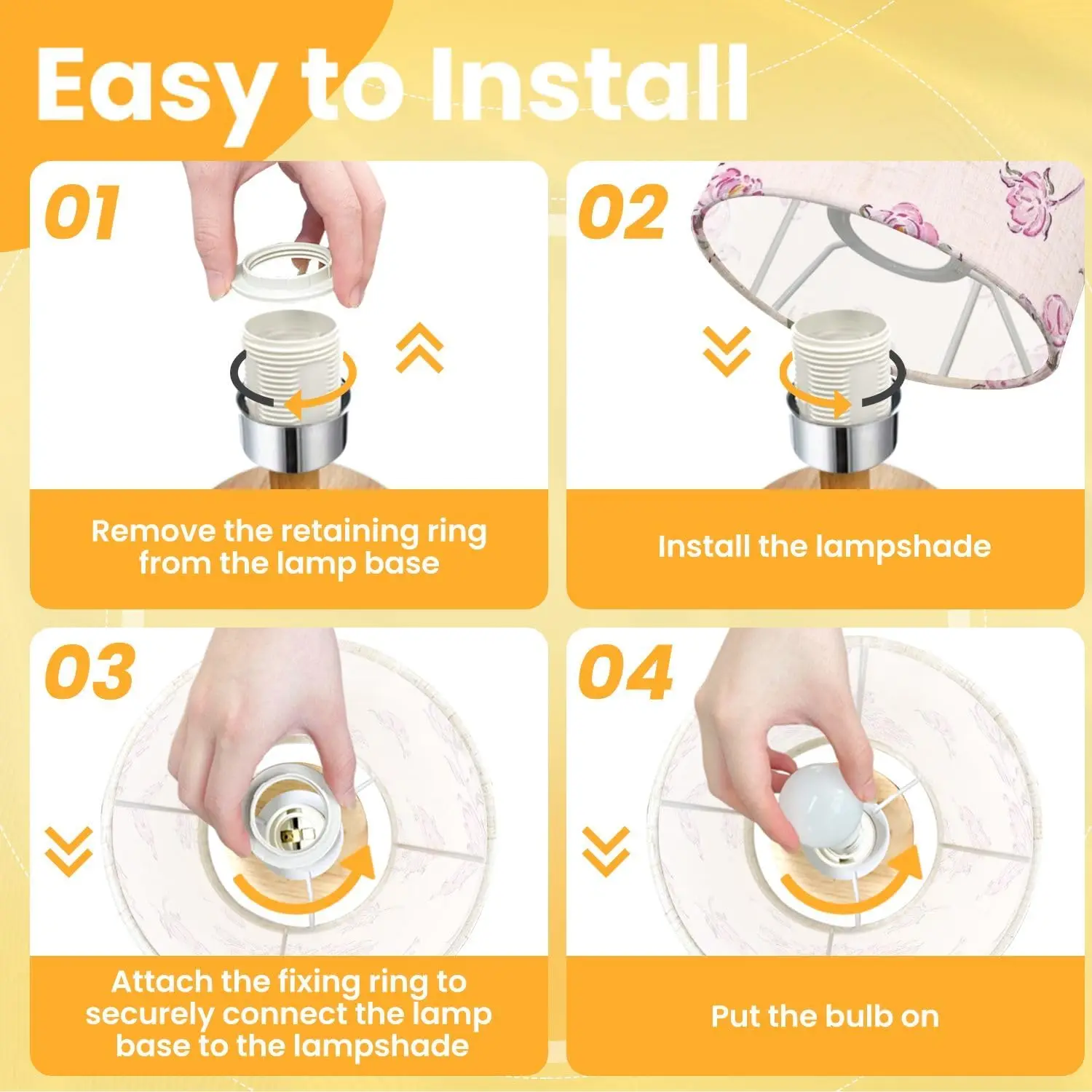 Easy to Install

01

Remove the retaining ring from the lamp base

02

Install the lampshade

03

Attach the fixing ring to securely connect the lamp base to the lampshade

04

Put the bulb on