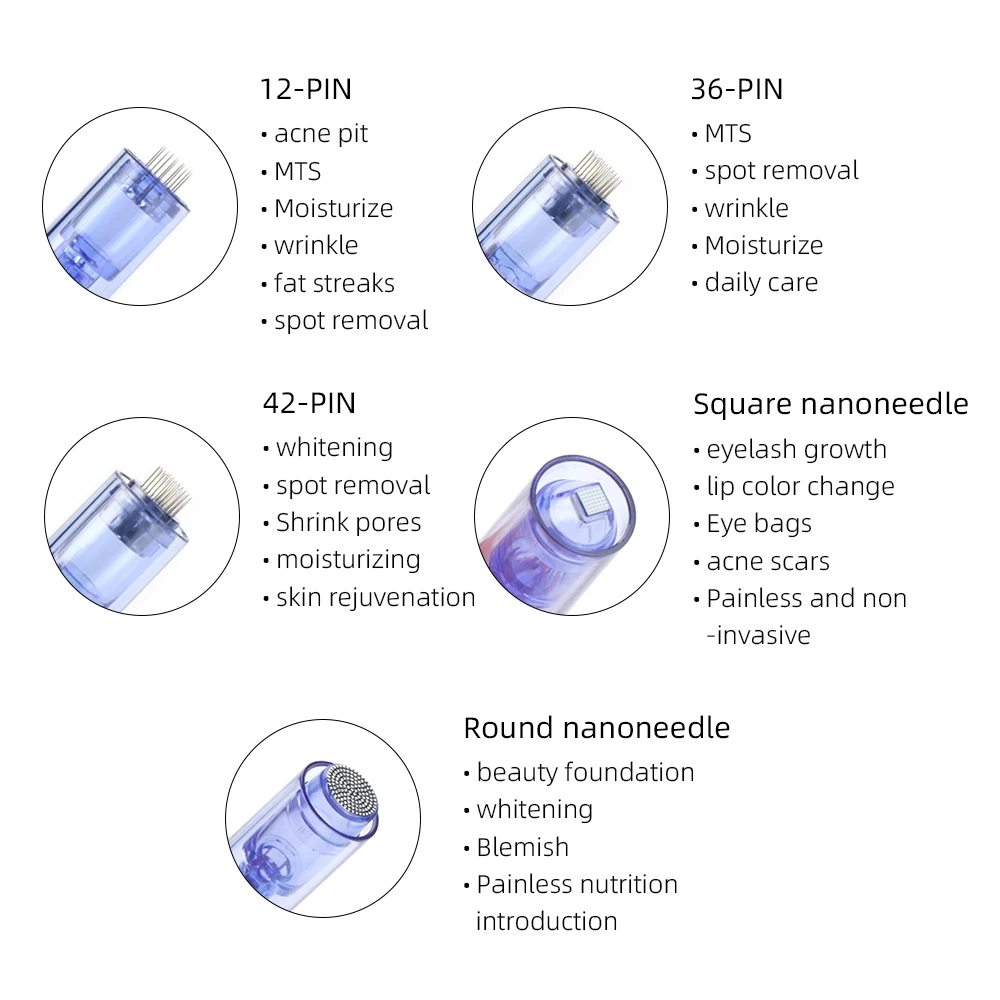 12-PIN
• acne pit
• MTS
• Moisturize
• wrinkle
• fat streaks
• spot removal

36-PIN
• MTS
• spot removal
• wrinkle
• Moisturize
• daily care

42-PIN
• whitening
• spot removal
• Shrink pores
• moisturizing
• skin rejuvenation

Square nanoneedle
• eyelash growth
• lip color change
• Eye bags
• acne scars
• Painless and non -invasive

Round nanoneedle
• beauty foundation
• whitening
• Blemish
• Painless nutrition introduction