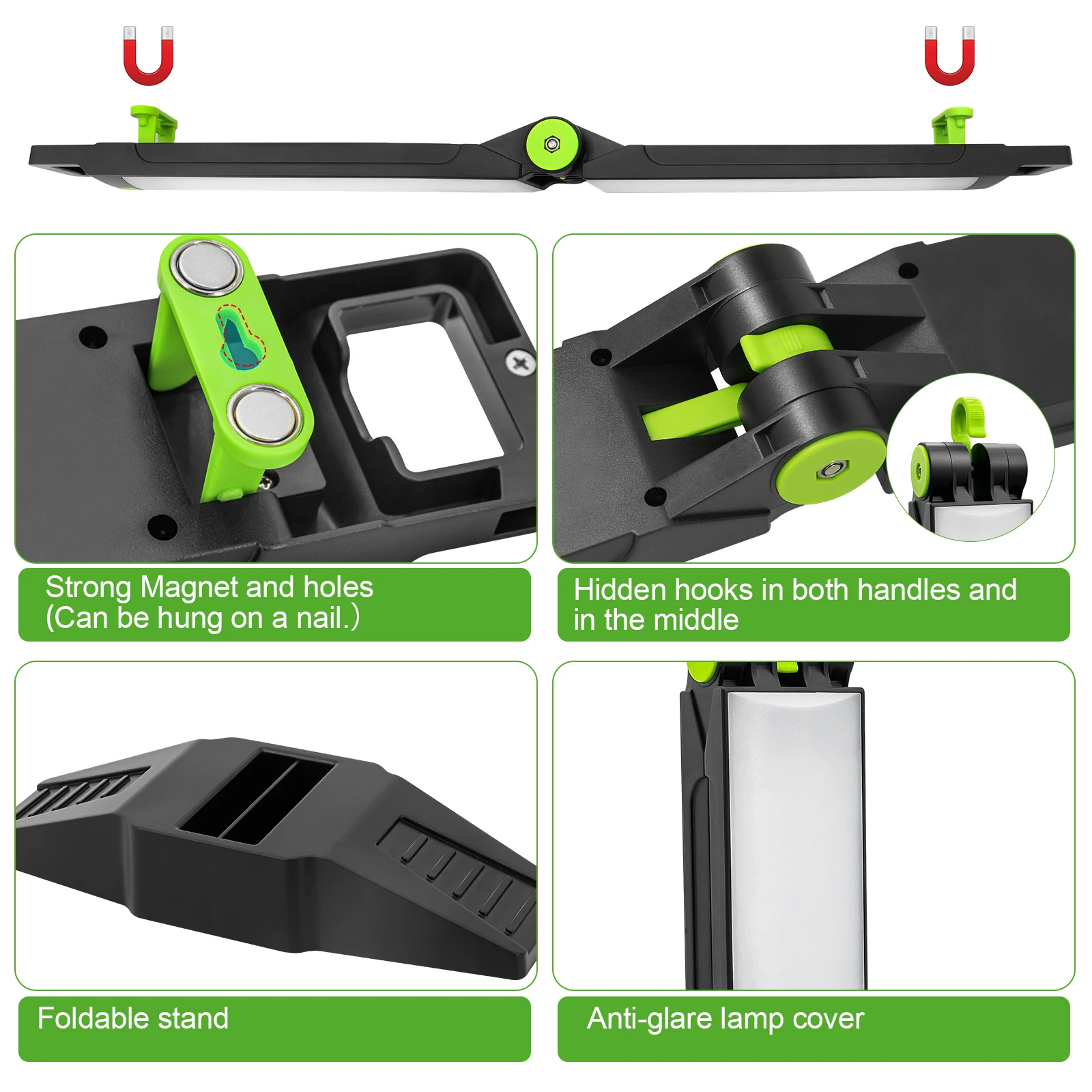 Strong Magnet and holes
(Can be hung on a nail.)

Hidden hooks in both handles and in the middle

Foldable stand

Anti-glare lamp cover