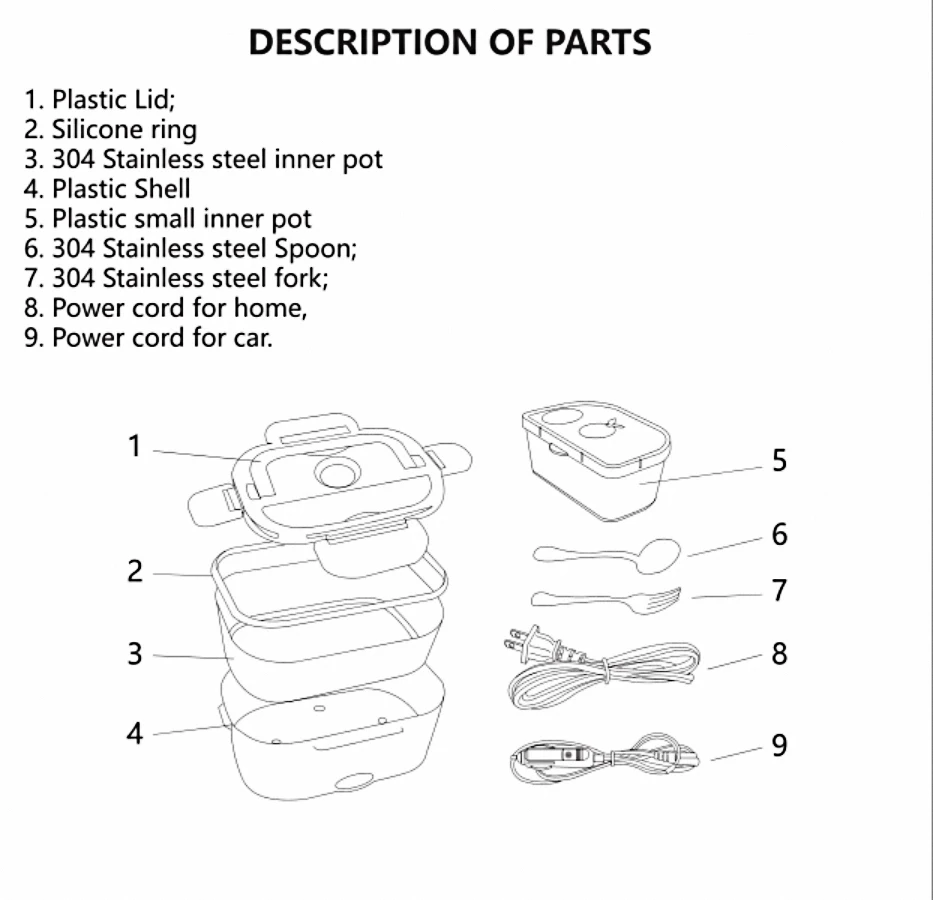 DESCRIPTION OF PARTS

1. Plastic Lid;
2. Silicone ring
3. 304 Stainless steel inner pot
4. Plastic Shell
5. Plastic small inner pot
6. 304 Stainless steel Spoon;
7. 304 Stainless steel fork;
8. Power cord for home,
9. Power cord for car.

1
2
3
4
5
6
7
8
9