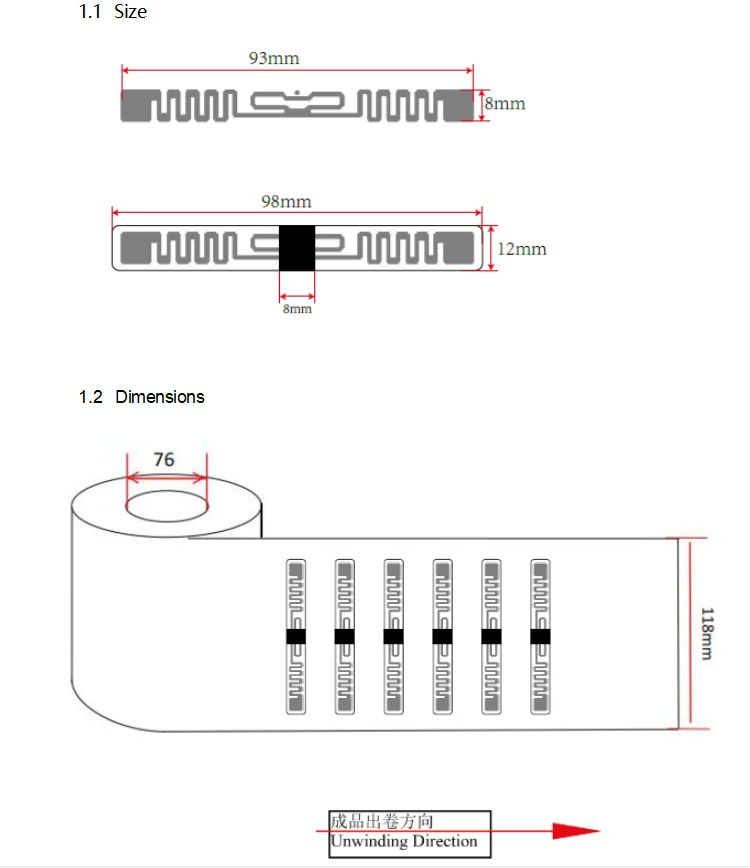 1.1 Size

93mm

8mm

98mm

12mm

8mm

1.2 Dimensions

76

118mm

成品出卷方向
Unwinding Direction