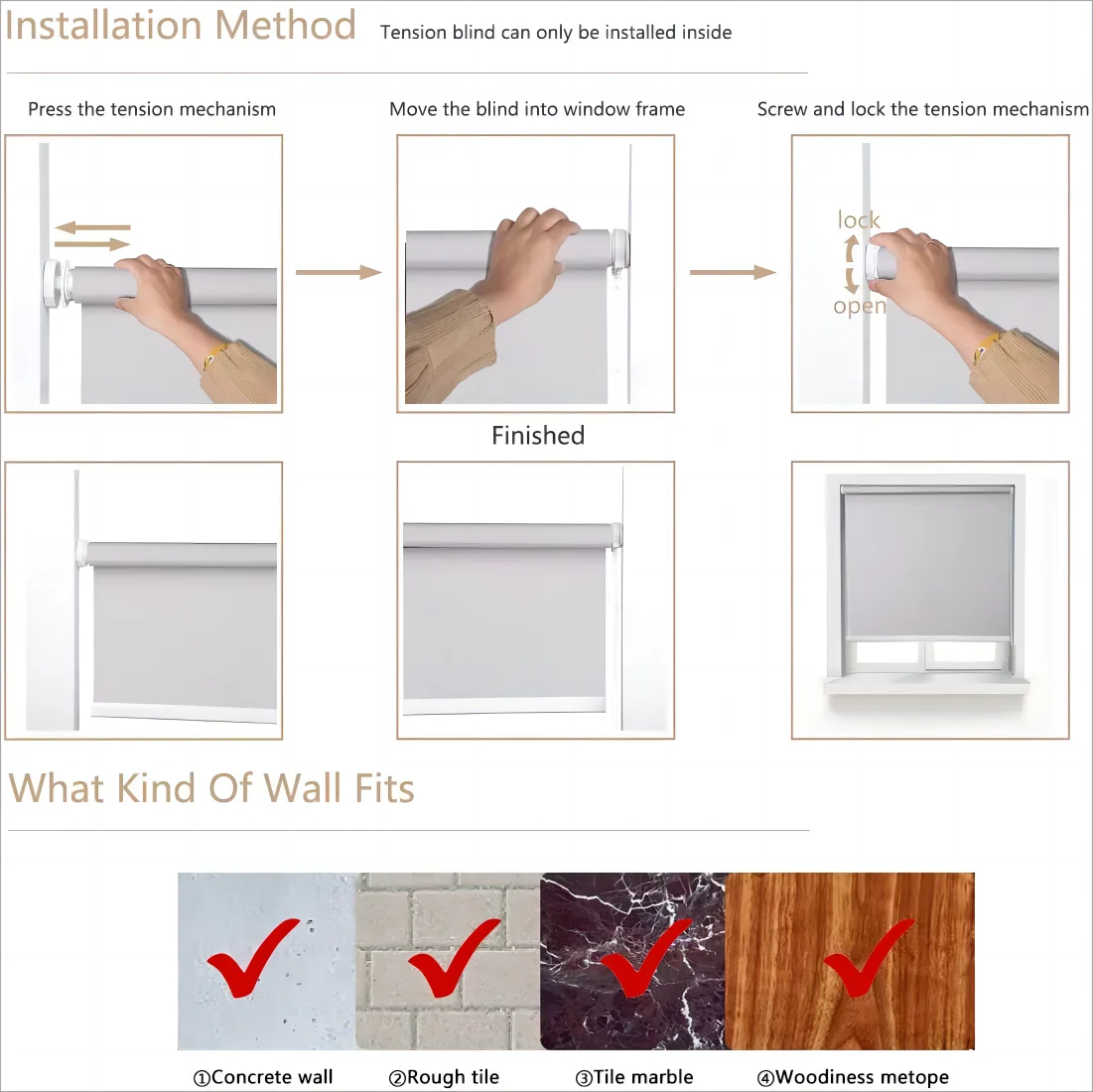 Installation Method Tension blind can only be installed inside

Press the tension mechanism

Move the blind into window frame

Screw and lock the tension mechanism

lock

open

Finished

What Kind Of Wall Fits

①Concrete wall ②Rough tile ③Tile marble ④Woodiness metope