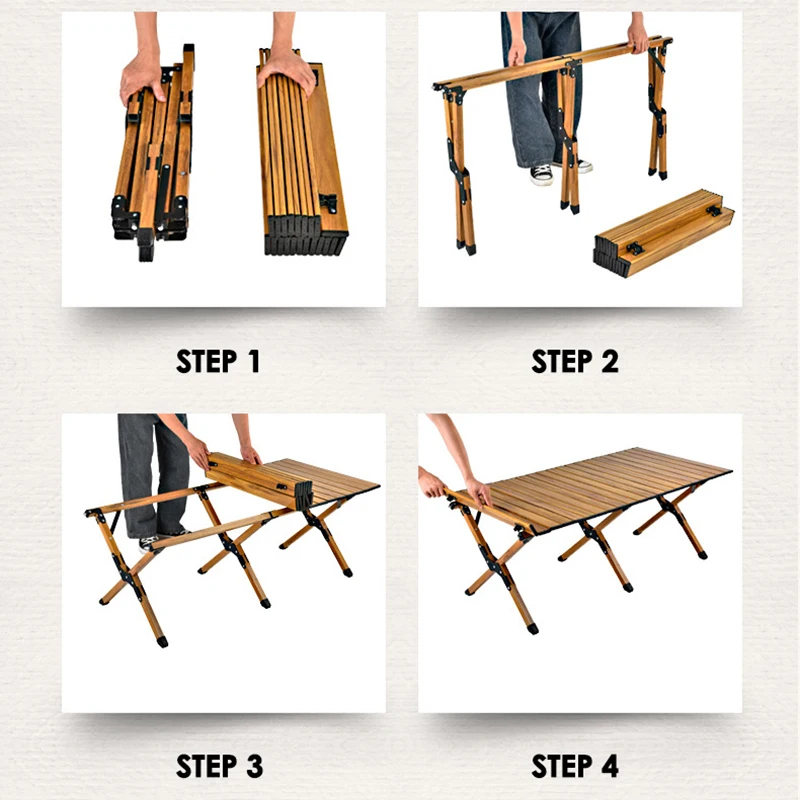 STEP 1

STEP 2

STEP 3

STEP 4