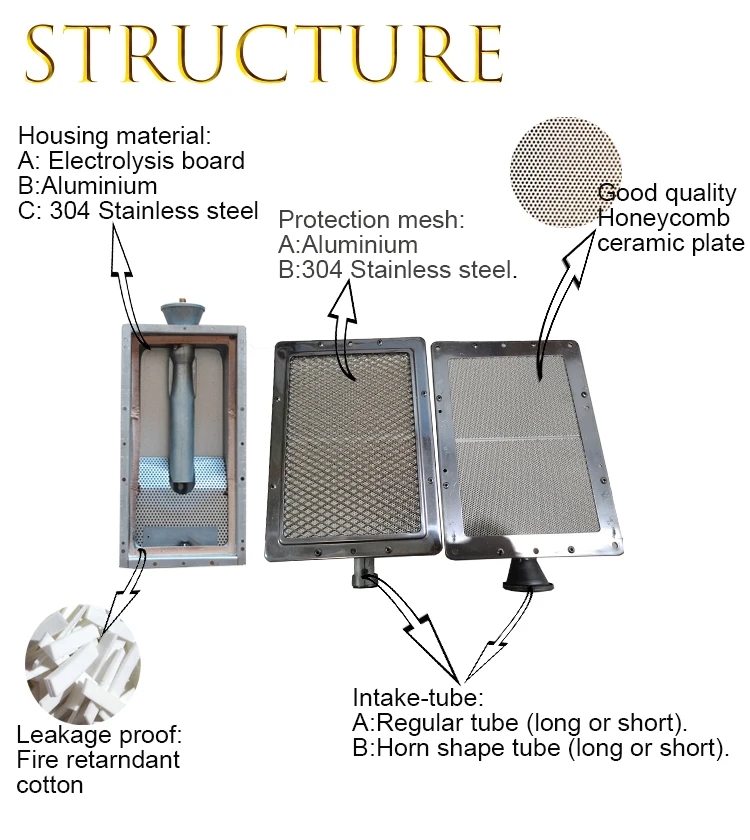 STRUCTURE

Housing material:
A: Electrolysis board
B:Aluminium
C: 304 Stainless steel

Protection mesh:
A:Aluminium
B:304 Stainless steel.

Good quality
Honeycomb
ceramic plate

Leakage proof:
Fire retarndant
cotton

Intake-tube:
A:Regular tube (long or short).
B:Horn shape tube (long or short).