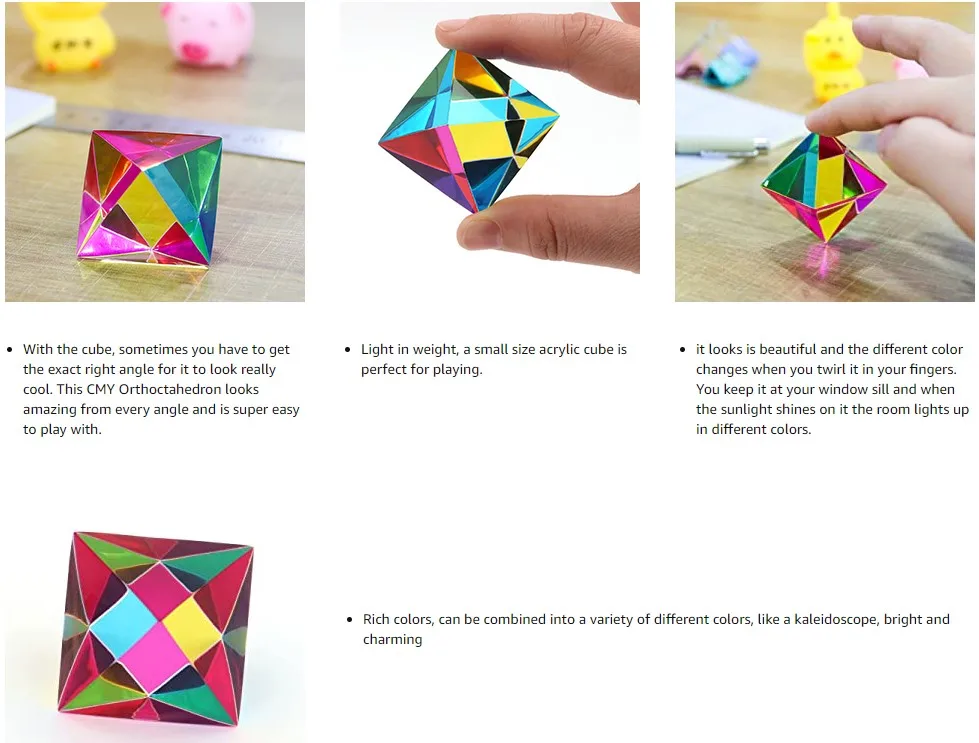 • With the cube, sometimes you have to get the exact right angle for it to look really cool. This CMY Orthoctahedron looks amazing from every angle and is super easy to play with.

• Light in weight, a small size acrylic cube is perfect for playing.

• it looks is beautiful and the different color changes when you twirl it in your fingers. You keep it at your window sill and when the sunlight shines on it the room lights up in different colors.

• Rich colors, can be combined into a variety of different colors, like a kaleidoscope, bright and charming