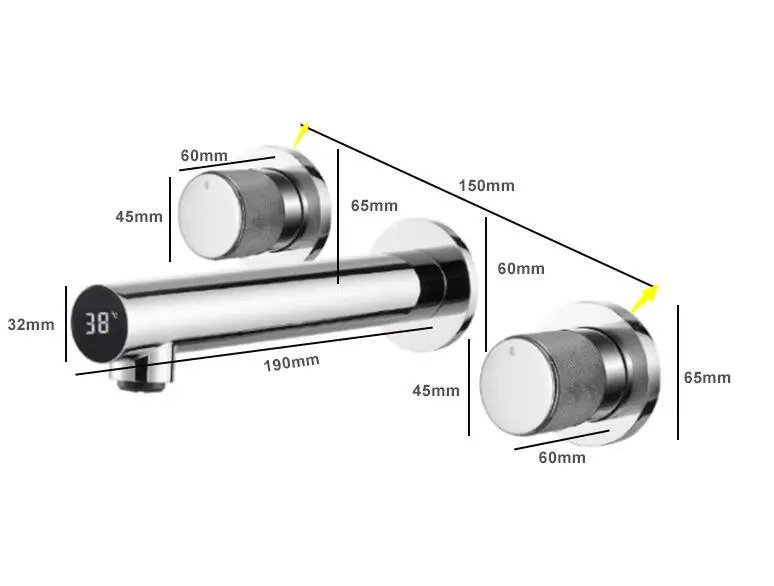 60mm
150mm
45mm
65mm
60mm
32mm
38℃
190mm
45mm
65mm
60mm