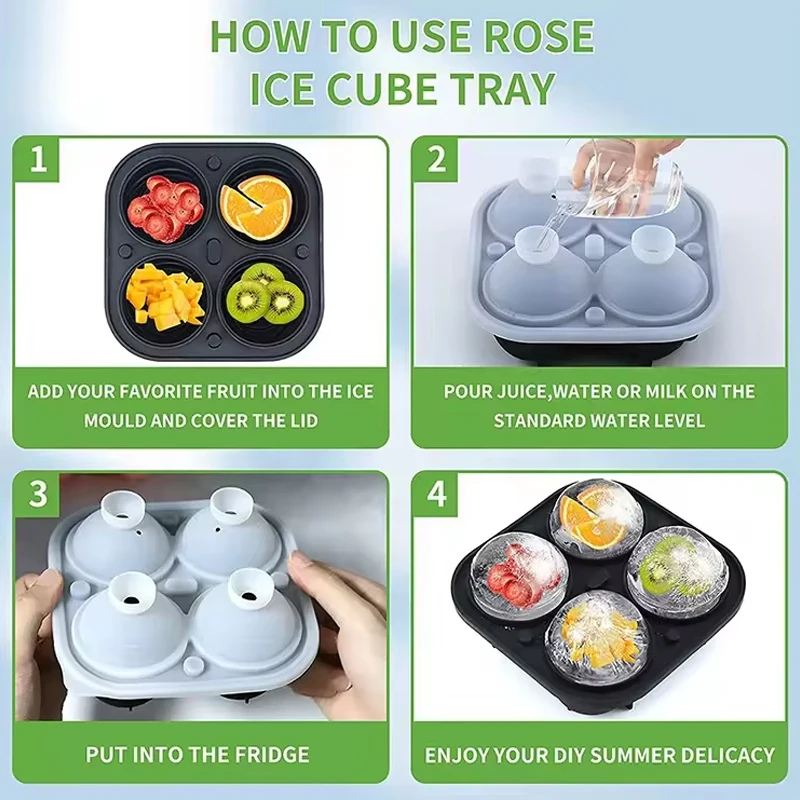 HOW TO USE ROSE ICE CUBE TRAY

1

ADD YOUR FAVORITE FRUIT INTO THE ICE MOULD AND COVER THE LID

2

POUR JUICE,WATER OR MILK ON THE STANDARD WATER LEVEL

3

PUT INTO THE FRIDGE

4

ENJOY YOUR DIY SUMMER DELICACY