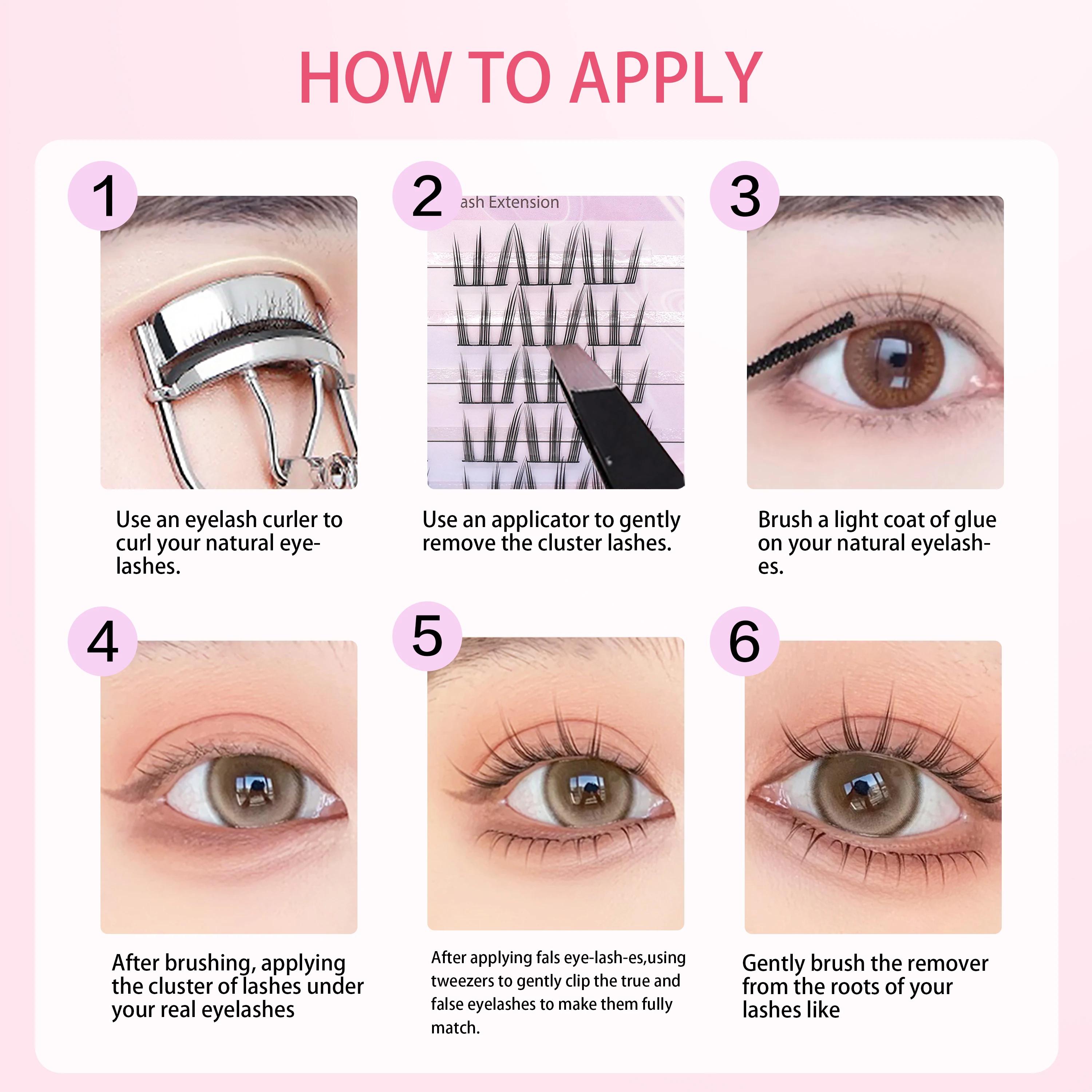 HOW TO APPLY

1

Use an eyelash curler to curl your natural eyelashes.

2

ash Extension

Use an applicator to gently remove the cluster lashes.

3

Brush a light coat of glue on your natural eyelashes.

4

After brushing, applying the cluster of lashes under your real eyelashes

5

After applying fals eye-lash-es,using tweezers to gently clip the true and false eyelashes to make them fully match.

6

Gently brush the remover from the roots of your lashes like