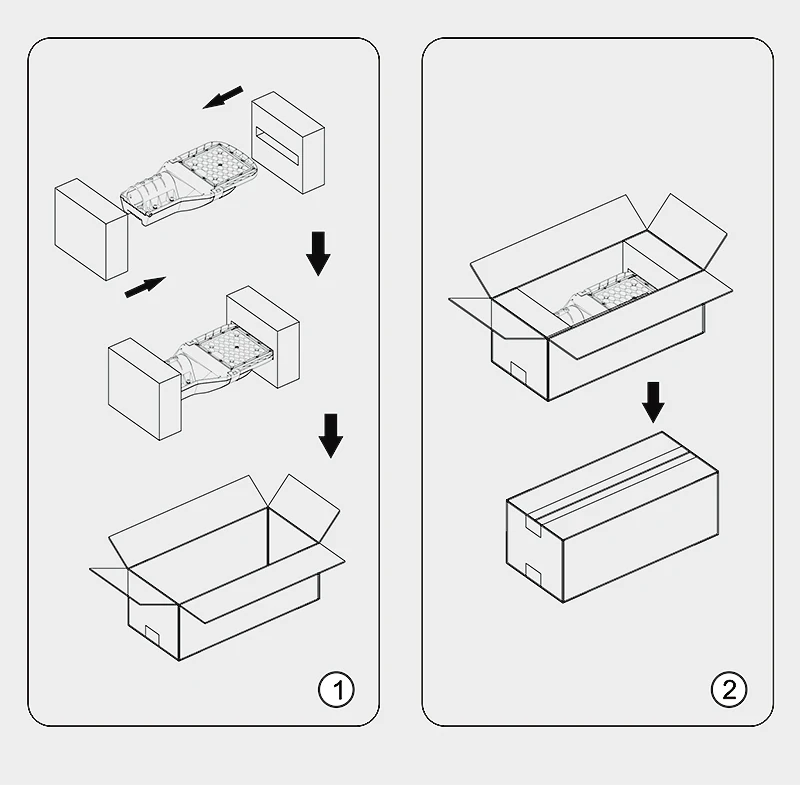 ①

②