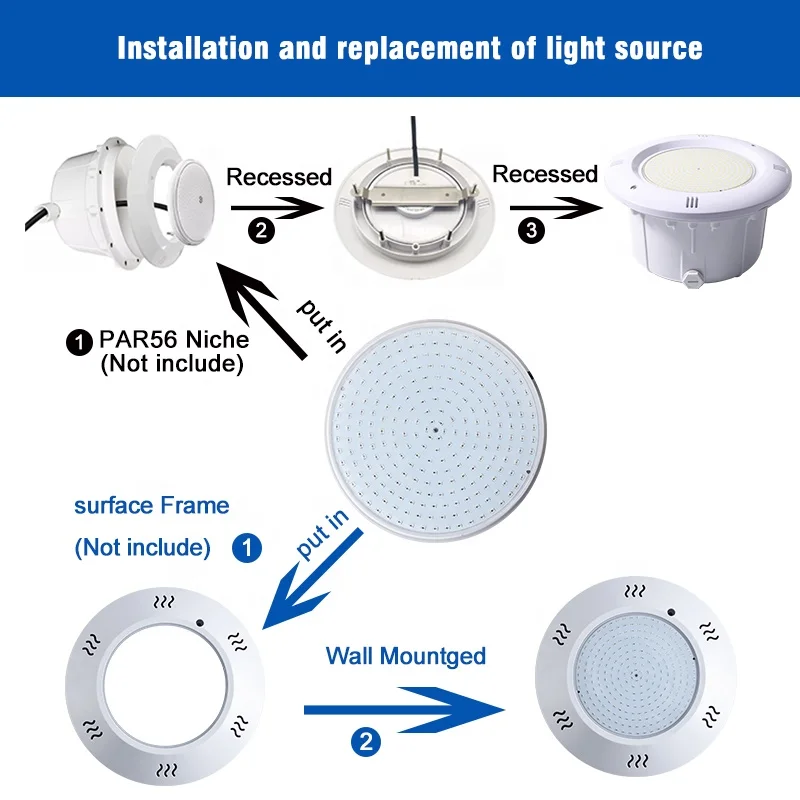 Installation and replacement of light source

Recessed
2

Recessed
3

put in

1 PAR56 Niche
(Not include)

surface Frame

(Not include) 1

put in

Wall Mountged

2