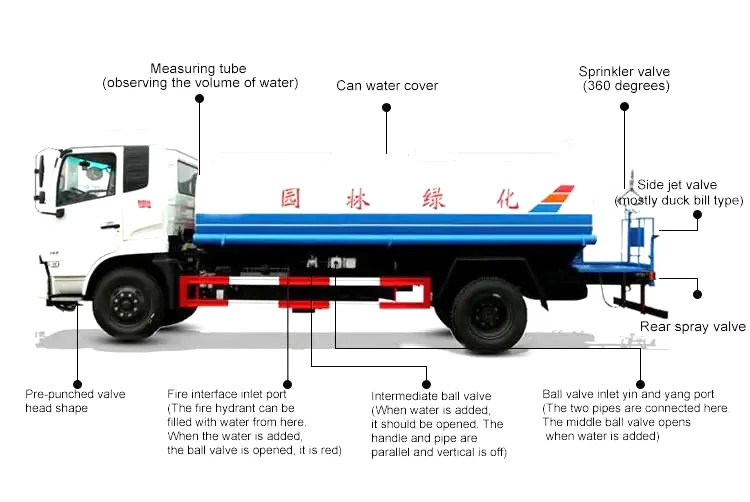 Measuring tube
(observing the volume of water)

Can water cover

Sprinkler valve
(360 degrees)

园 林 绿 化

Side jet valve
(mostly duck bill type)

Rear spray valve

Pre-punched valve head shape

Fire interface inlet port
(The fire hydrant can be filled with water from here. When the water is added, the ball valve is opened, it is red)

Intermediate ball valve
(When water is added, it should be opened. The handle and pipe are parallel and vertical is off)

Ball valve inlet yin and yang port
(The two pipes are connected here. The middle ball valve opens when water is added)