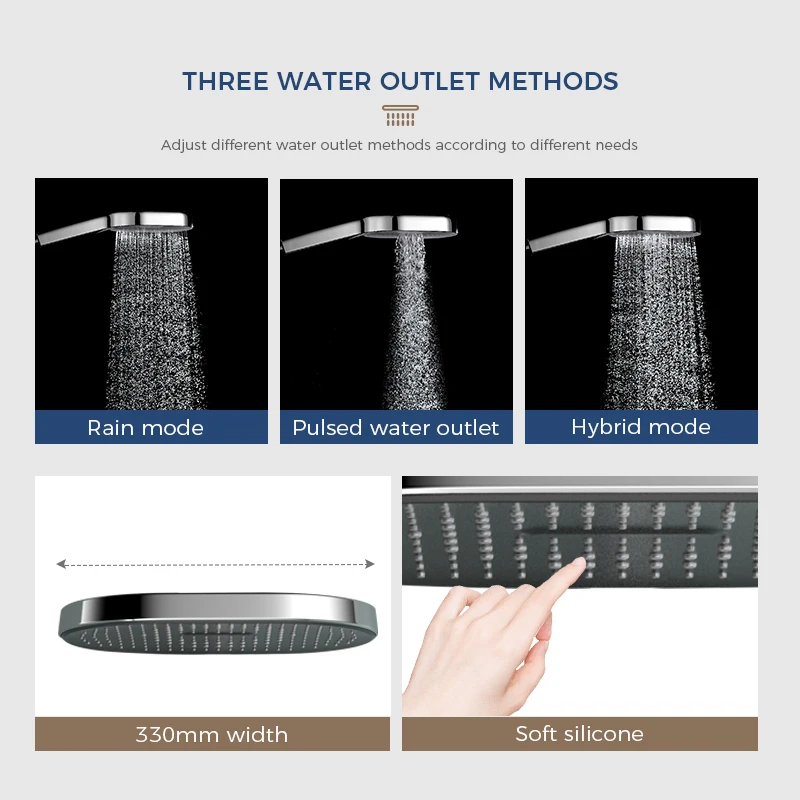 THREE WATER OUTLET METHODS

Adjust different water outlet methods according to different needs

Rain mode

Pulsed water outlet

Hybrid mode

330mm width

Soft silicone