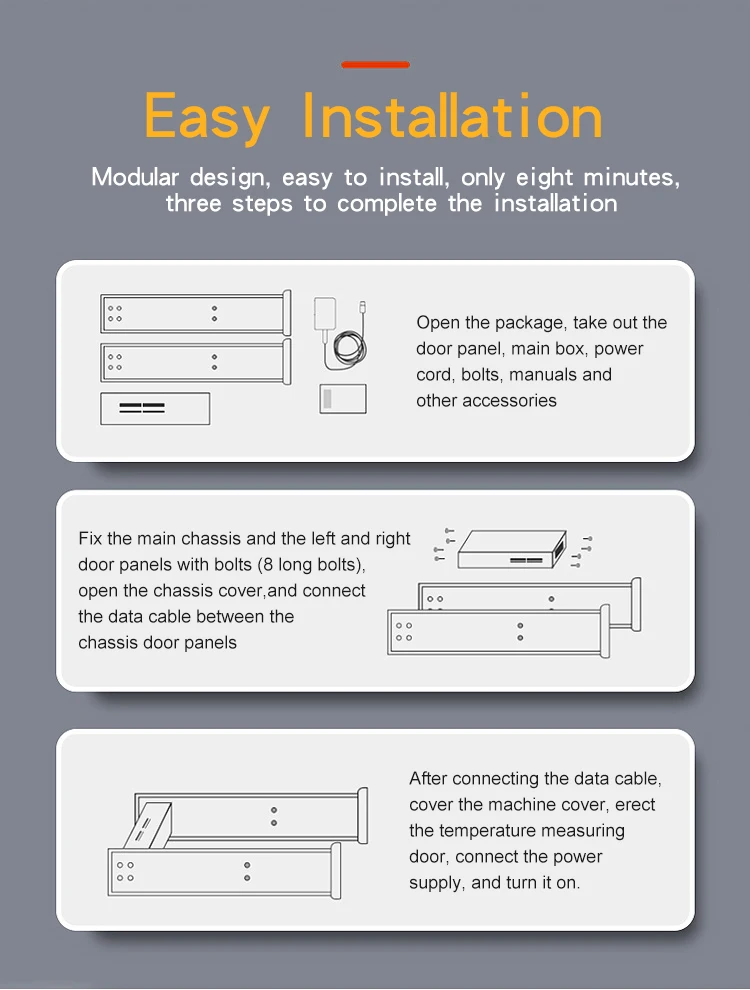 Easy Installation

Modular design, easy to install, only eight minutes, three steps to complete the installation

Open the package, take out the door panel, main box, power cord, bolts, manuals and other accessories

Fix the main chassis and the left and right door panels with bolts (8 long bolts), open the chassis cover,and connect the data cable between the chassis door panels

After connecting the data cable, cover the machine cover, erect the temperature measuring door, connect the power supply, and turn it on.