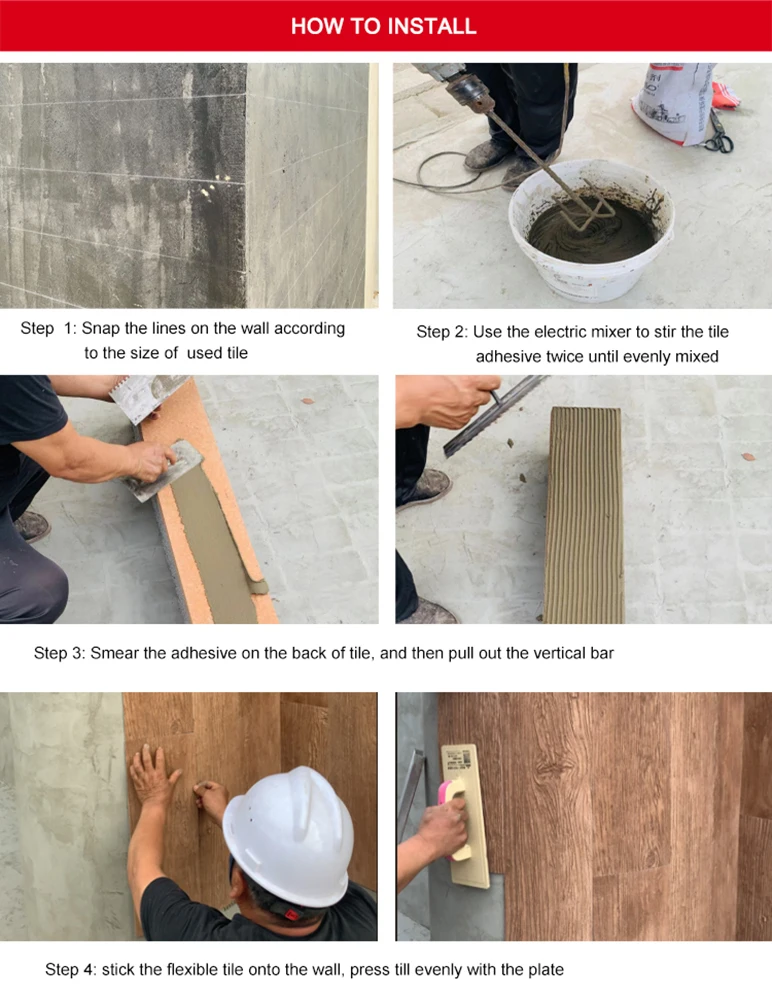 HOW TO INSTALL

Step 1: Snap the lines on the wall according to the size of used tile

Step 2: Use the electric mixer to stir the tile adhesive twice until evenly mixed

Step 3: Smear the adhesive on the back of tile, and then pull out the vertical bar

Step 4: stick the flexible tile onto the wall, press till evenly with the plate