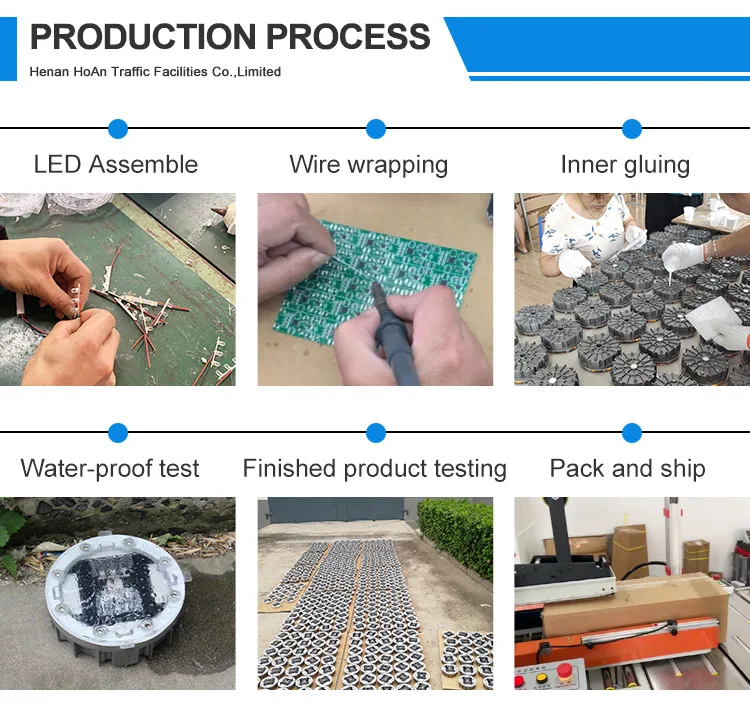 PRODUCTION PROCESS
Henan HoAn Traffic Facilities Co.,Limited

LED Assemble

Wire wrapping

Inner gluing

Water-proof test

Finished product testing

Pack and ship