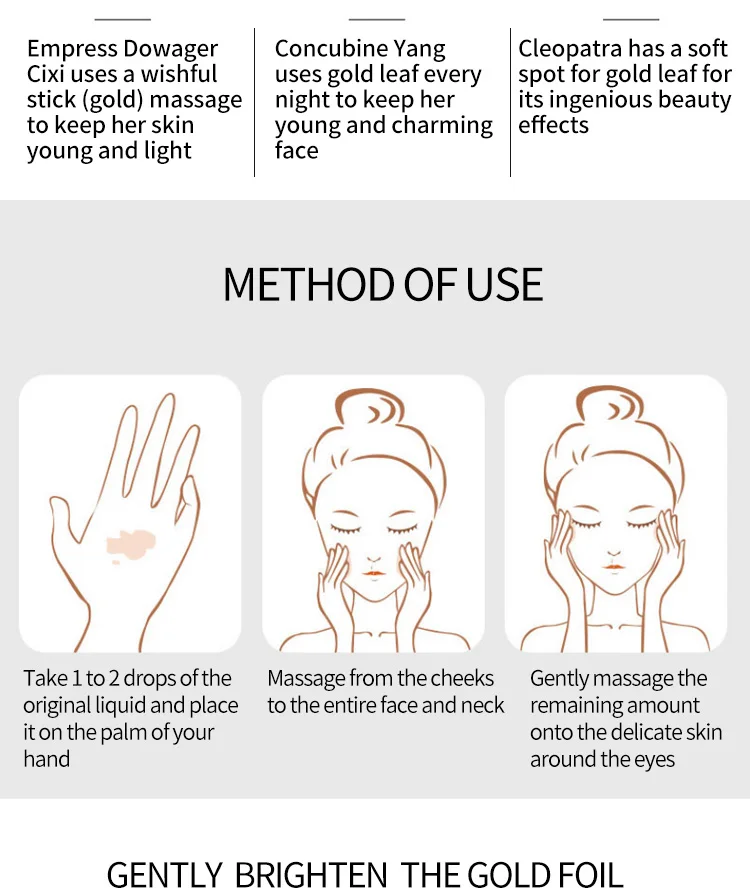 Empress Dowager Cixi uses a wishful stick (gold) massage to keep her skin young and light

Concubine Yang uses gold leaf every night to keep her young and charming face

Cleopatra has a soft spot for gold leaf for its ingenious beauty effects

METHOD OF USE

Take 1 to 2 drops of the original liquid and place it on the palm of your hand

Massage from the cheeks to the entire face and neck

Gently massage the remaining amount onto the delicate skin around the eyes

GENTLY BRIGHTEN THE GOLD FOIL