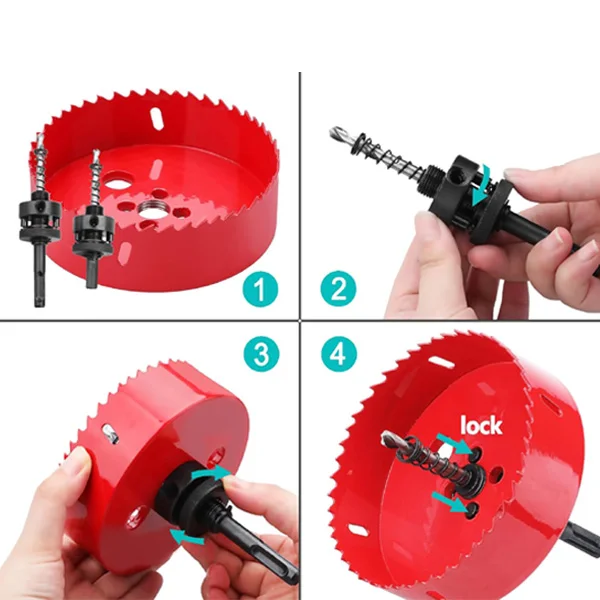 1

2

3

4

lock