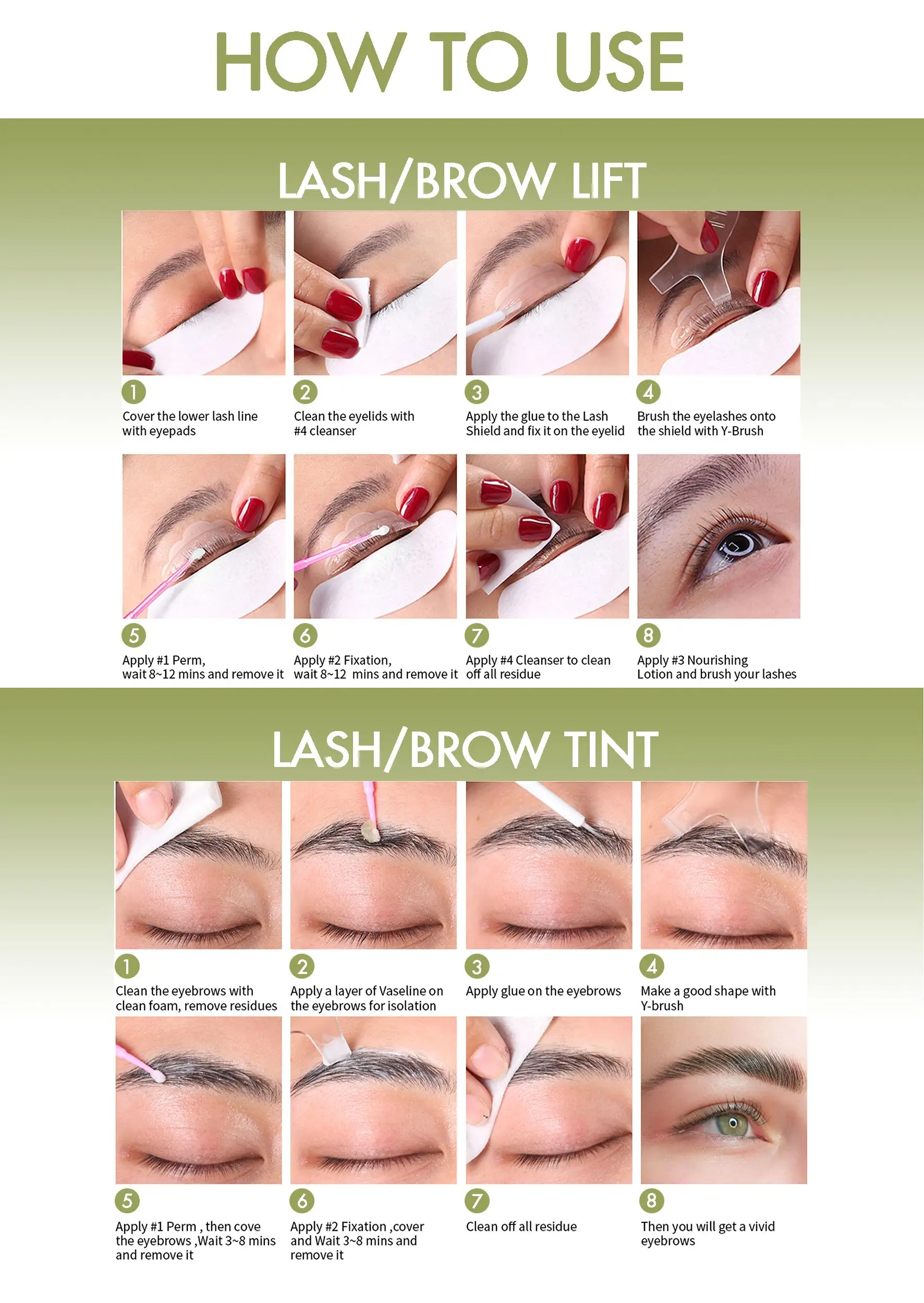 HOW TO USE

LASH/BROW LIFT

1
Cover the lower lash line with eyepads

2
Clean the eyelids with #4 cleanser

3
Apply the glue to the Lash Shield and fix it on the eyelid

4
Brush the eyelashes onto the shield with Y-Brush

5
Apply #1 Perm, wait 8~12 mins and remove it

6
Apply #2 Fixation, wait 8~12 mins and remove it

7
Apply #4 Cleanser to clean off all residue

8
Apply #3 Nourishing Lotion and brush your lashes

LASH/BROW TINT

1
Clean the eyebrows with clean foam, remove residues

2
Apply a layer of Vaseline on the eyebrows for isolation

3
Apply glue on the eyebrows

4
Make a good shape with Y-brush

5
Apply #1 Perm , then cove the eyebrows ,Wait 3~8 mins and remove it

6
Apply #2 Fixation ,cover and Wait 3~8 mins and remove it

7
Clean off all residue

8
Then you will get a vivid eyebrows