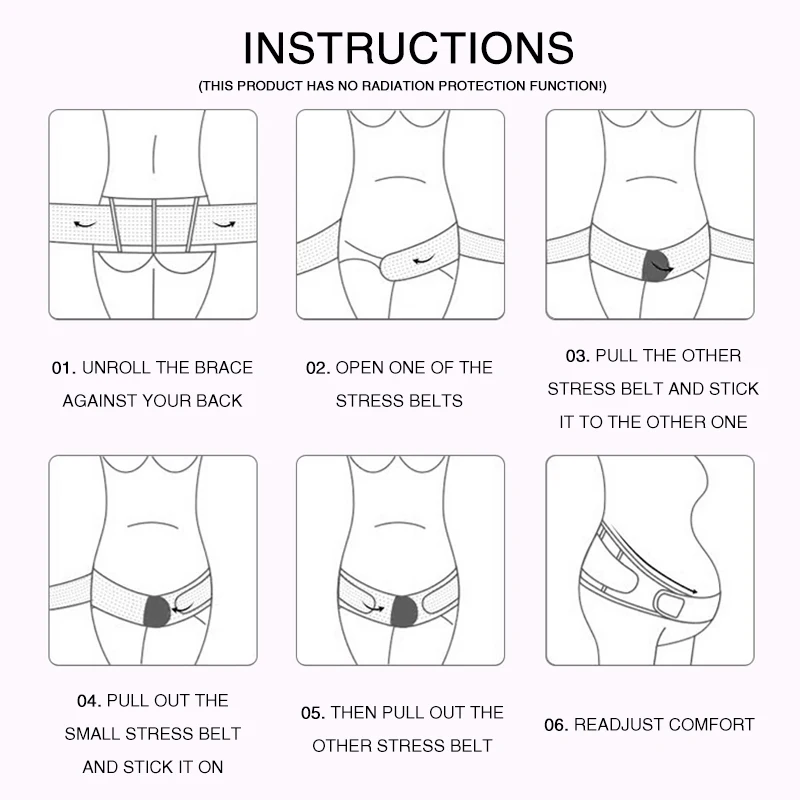 INSTRUCTIONS
(THIS PRODUCT HAS NO RADIATION PROTECTION FUNCTION!)

01. UNROLL THE BRACE AGAINST YOUR BACK

02. OPEN ONE OF THE STRESS BELTS

03. PULL THE OTHER STRESS BELT AND STICK IT TO THE OTHER ONE

04. PULL OUT THE SMALL STRESS BELT AND STICK IT ON

05. THEN PULL OUT THE OTHER STRESS BELT

06. READJUST COMFORT