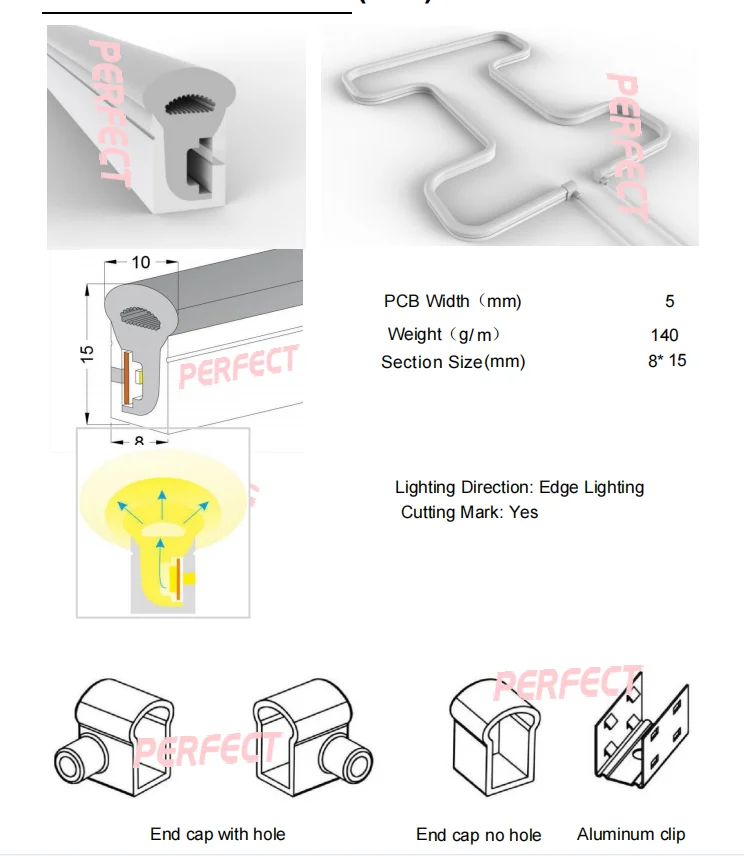 PERFECT

PERFECT

10

15

8

PERFECT

| PCB Width（mm) | 5 |
|---|---|
| Weight（g/ m） | 140 |
| Section Size(mm) | 8* 15 |

Lighting Direction: Edge Lighting
Cutting Mark: Yes

PERFECT

PERFECT

End cap with hole

End cap no hole

Aluminum clip