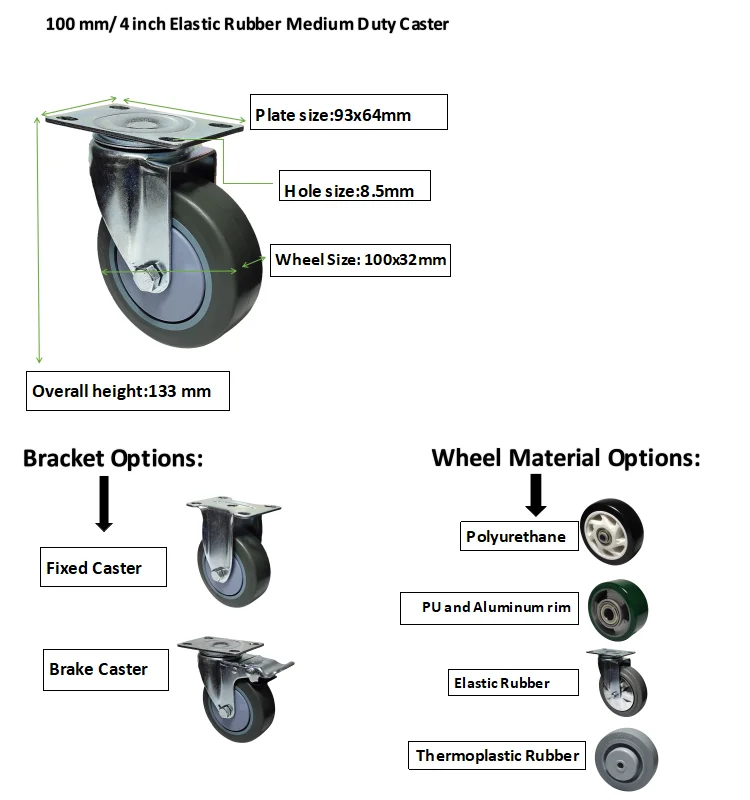 100 mm/ 4 inch Elastic Rubber Medium Duty Caster

Plate size:93x64mm

Hole size:8.5mm

Wheel Size: 100x32mm

Overall height:133 mm

Bracket Options:

Fixed Caster

Brake Caster

Wheel Material Options:

Polyurethane

PU and Aluminum rim

Elastic Rubber

Thermoplastic Rubber